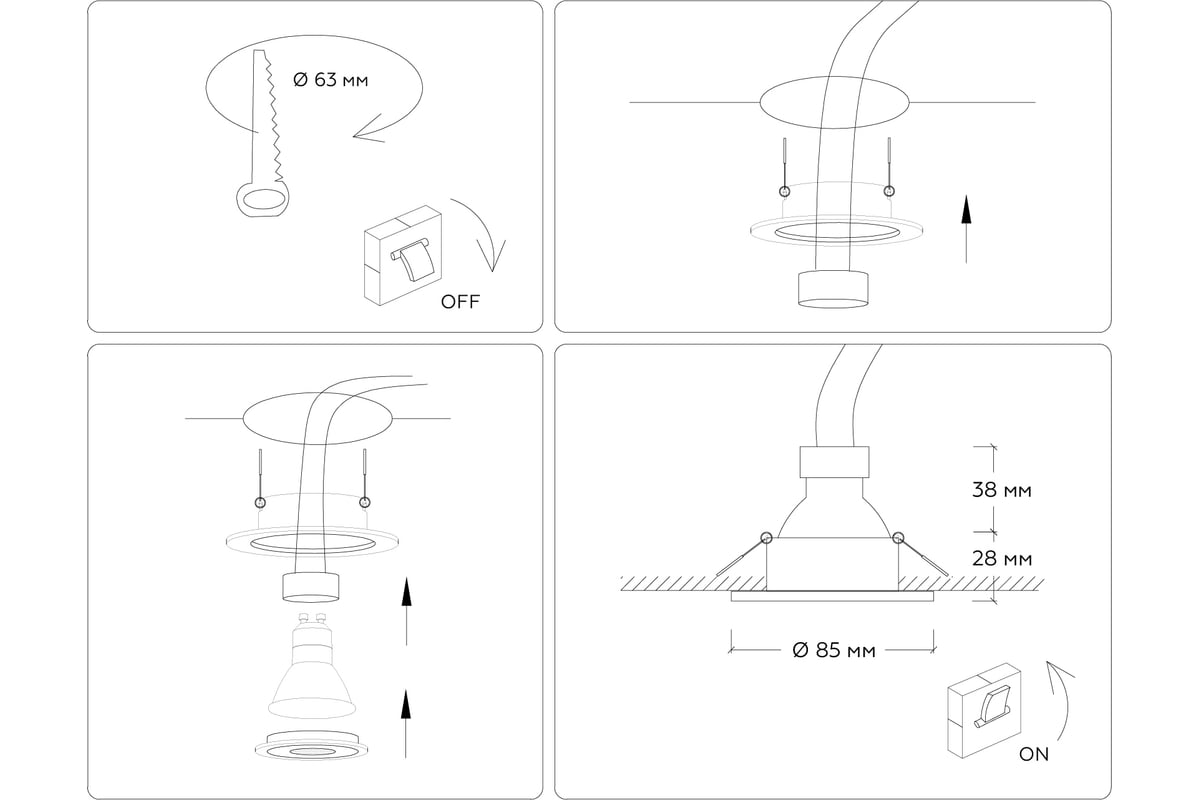 Ø 63 мм

OFF

38 мм

28 мм

Ø 85 мм

ON