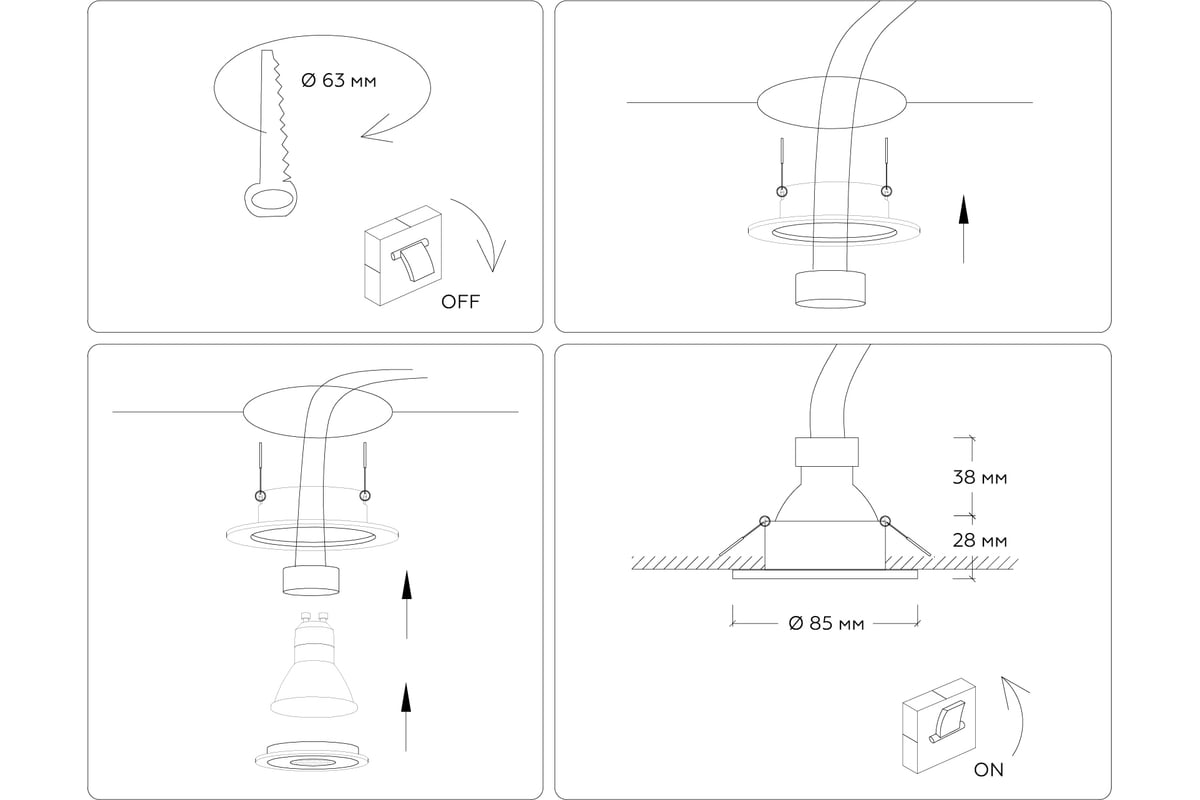 Ø 63 мм

OFF

38 мм

28 мм

Ø 85 мм

ON