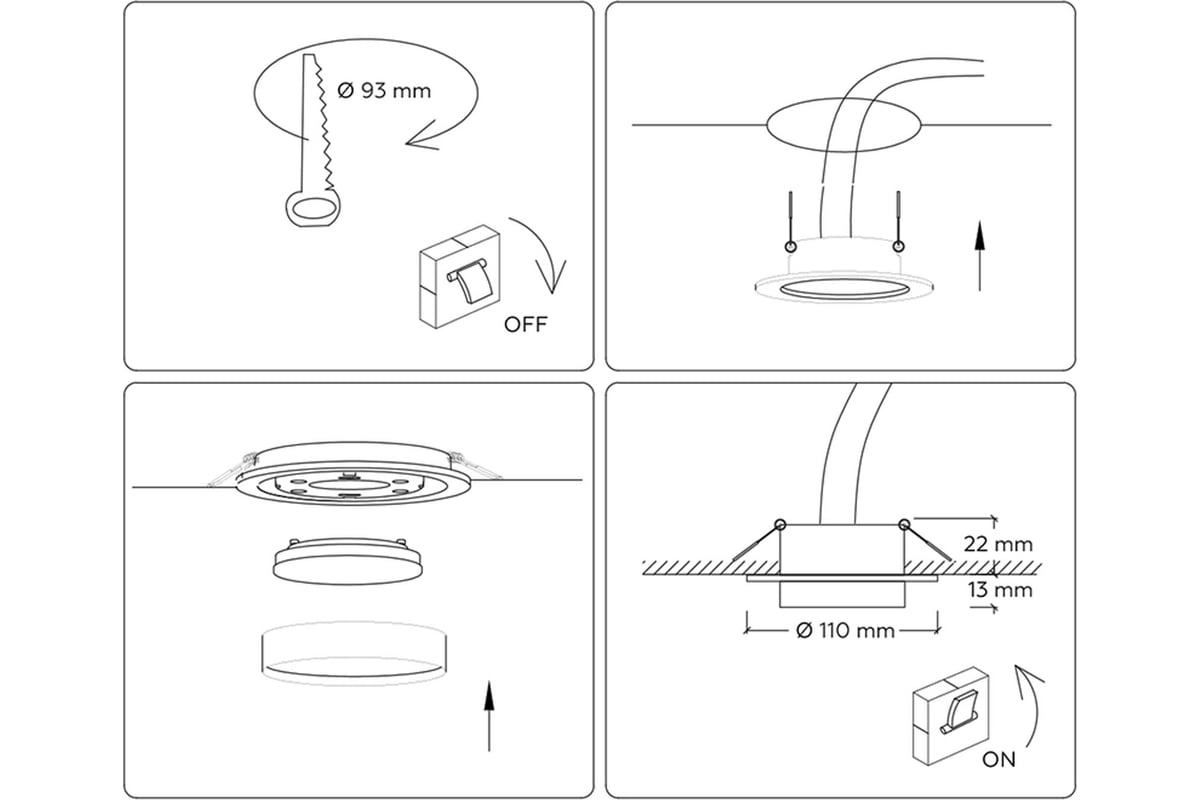 Ø 93 mm

OFF

22 mm

13 mm

Ø 110 mm

ON