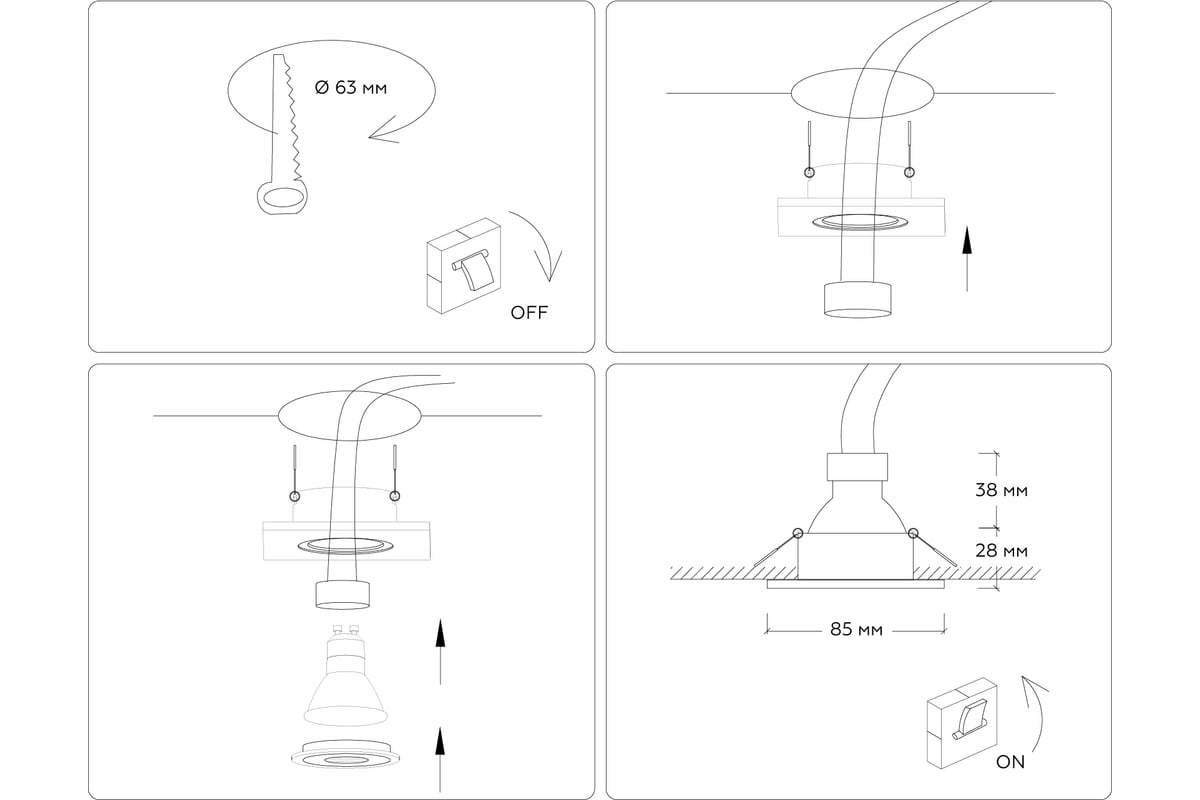 Ø 63 мм

OFF

38 мм

28 мм

85 мм

ON