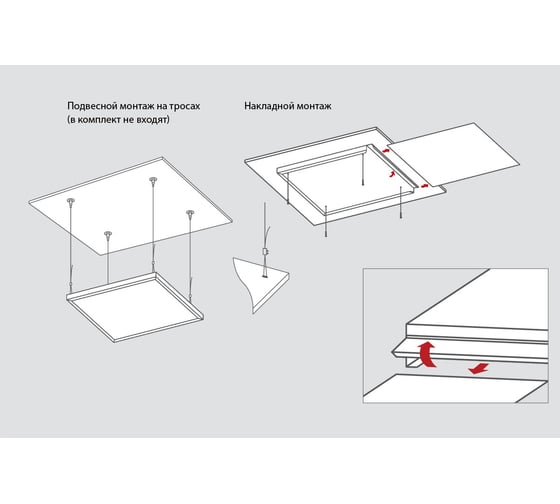 Подвесной монтаж на тросах
(в комплект не входят)

Накладной монтаж