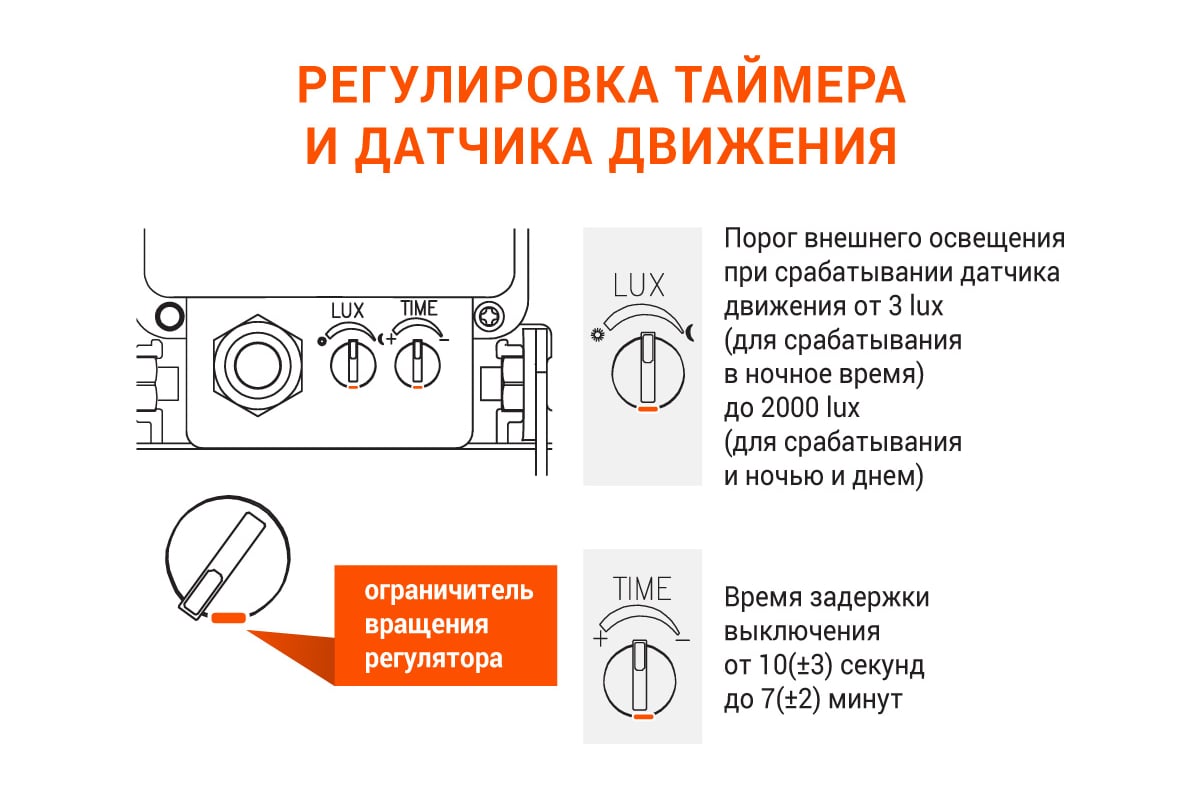 РЕГУЛИРОВКА ТАЙМЕРА И ДАТЧИКА ДВИЖЕНИЯ

LUX TIME
+ −

LUX

Порог внешнего освещения при срабатывании датчика движения от 3 lux (для срабатывания в ночное время) до 2000 lux (для срабатывания и ночью и днем)

ограничитель вращения регулятора

TIME
+ −

Время задержки выключения от 10(±3) секунд до 7(±2) минут