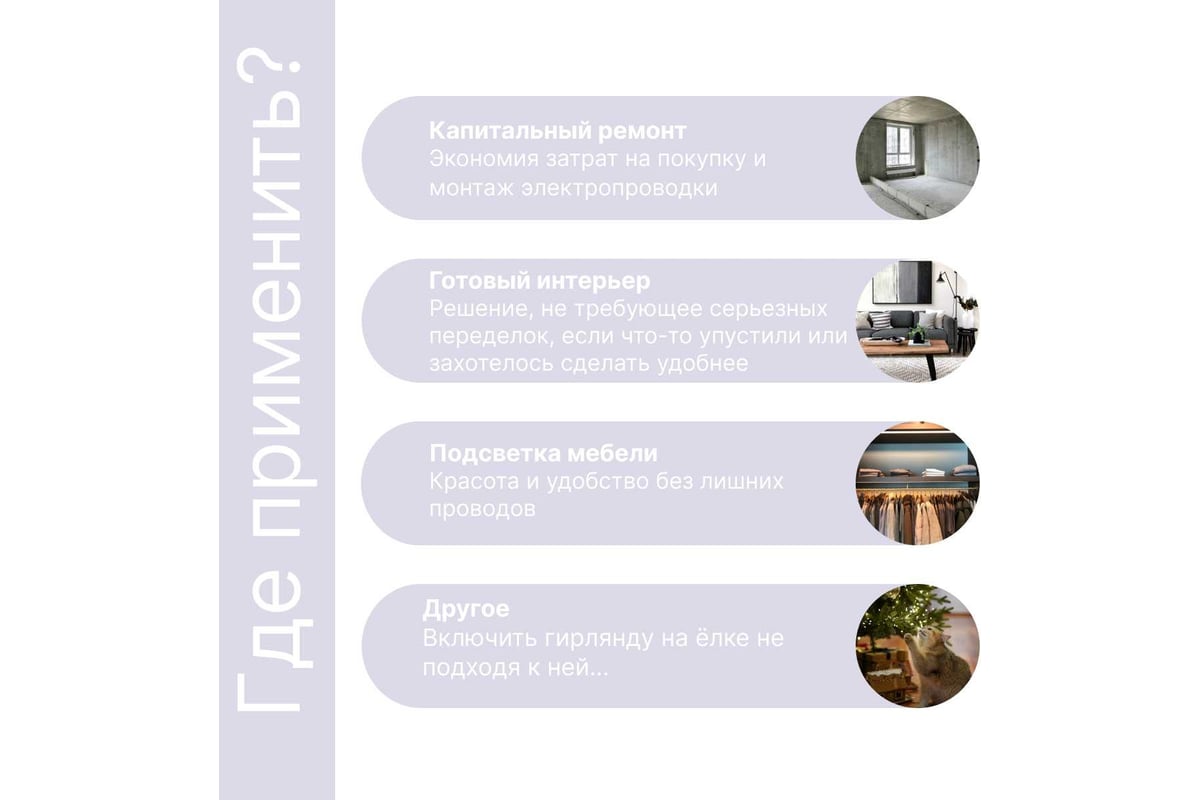 Где применить?

Капитальный ремонт
Экономия затрат на покупку и монтаж электропроводки

Готовый интерьер
Решение, не требующее серьезных переделок, если что-то упустили или захотелось сделать удобнее

Подсветка мебели
Красота и удобство без лишних проводов

Другое
Включить гирлянду на ёлке не подходя к ней...