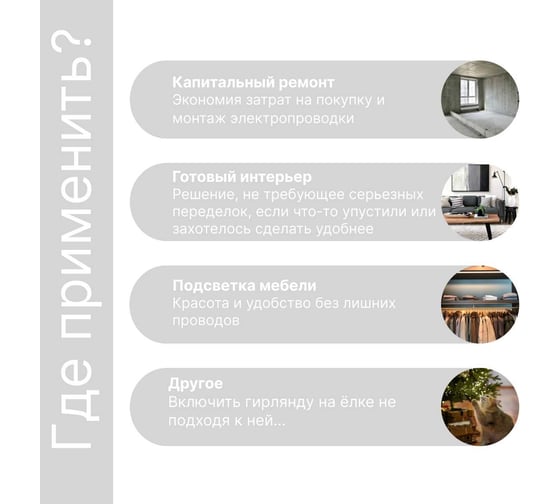 Где применить?

Капитальный ремонт
Экономия затрат на покупку и монтаж электропроводки

Готовый интерьер
Решение, не требующее серьезных переделок, если что-то упустили или захотелось сделать удобнее

Подсветка мебели
Красота и удобство без лишних проводов

Другое
Включить гирлянду на ёлке не подходя к ней...