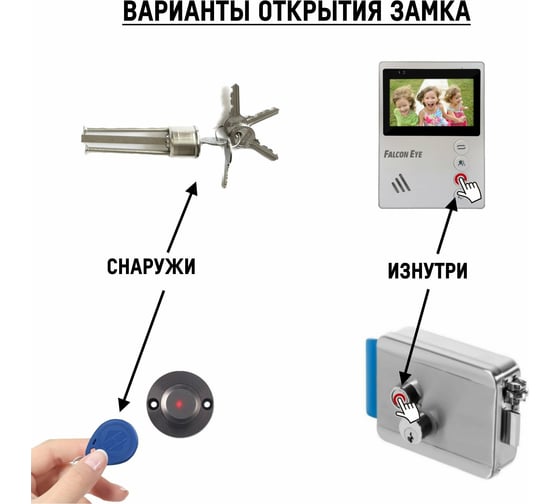 ВАРИАНТЫ ОТКРЫТИЯ ЗАМКА

FALCON EYE

СНАРУЖИ

ИЗНУТРИ