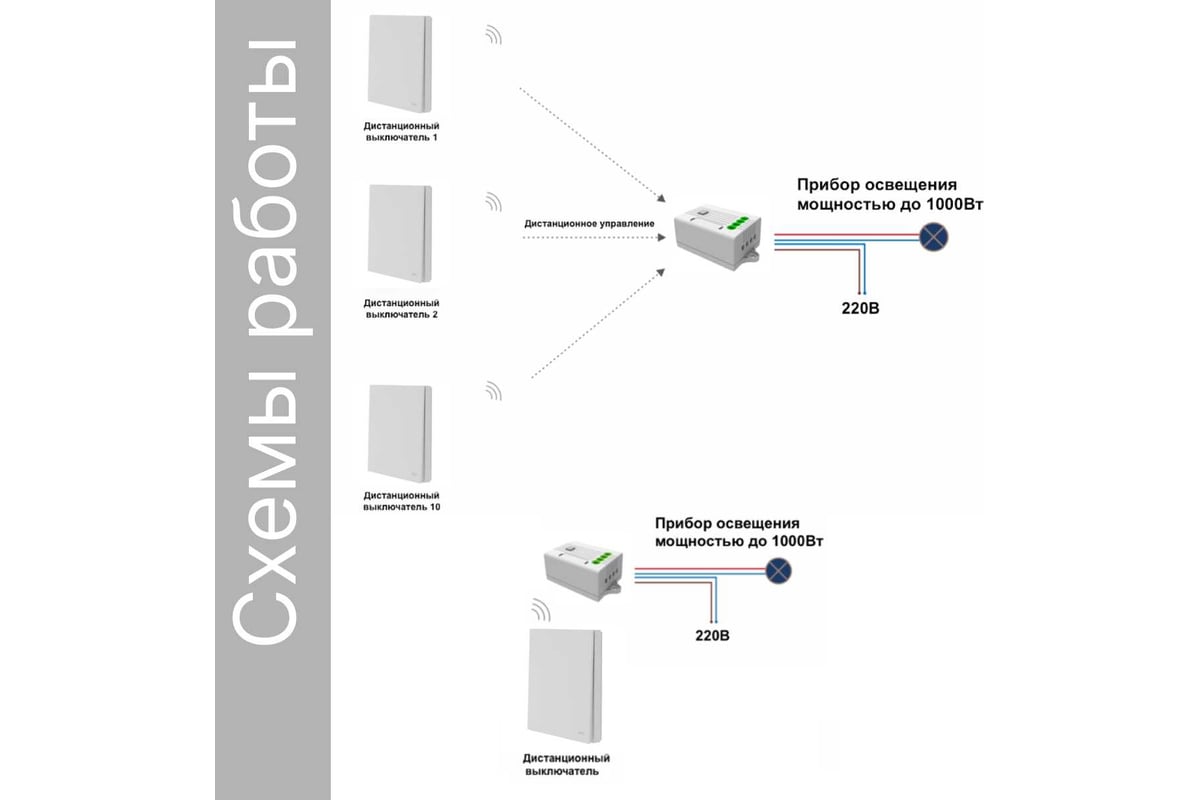 Схемы работы

Дистанционный выключатель 1

Дистанционный выключатель 2

Дистанционный выключатель 10

Дистанционное управление

Прибор освещения мощностью до 1000Вт

220В

Прибор освещения мощностью до 1000Вт

220В

Дистанционный выключатель