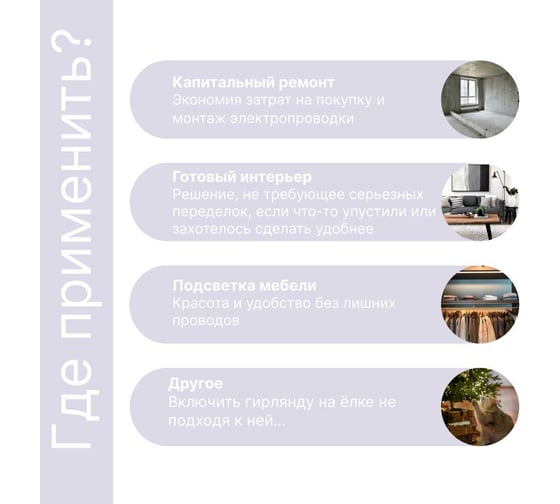 Где применить?

Капитальный ремонт
Экономия затрат на покупку и монтаж электропроводки

Готовый интерьер
Решение, не требующее серьезных переделок, если что-то упустили или захотелось сделать удобнее

Подсветка мебели
Красота и удобство без лишних проводов

Другое
Включить гирлянду на ёлке не подходя к ней...