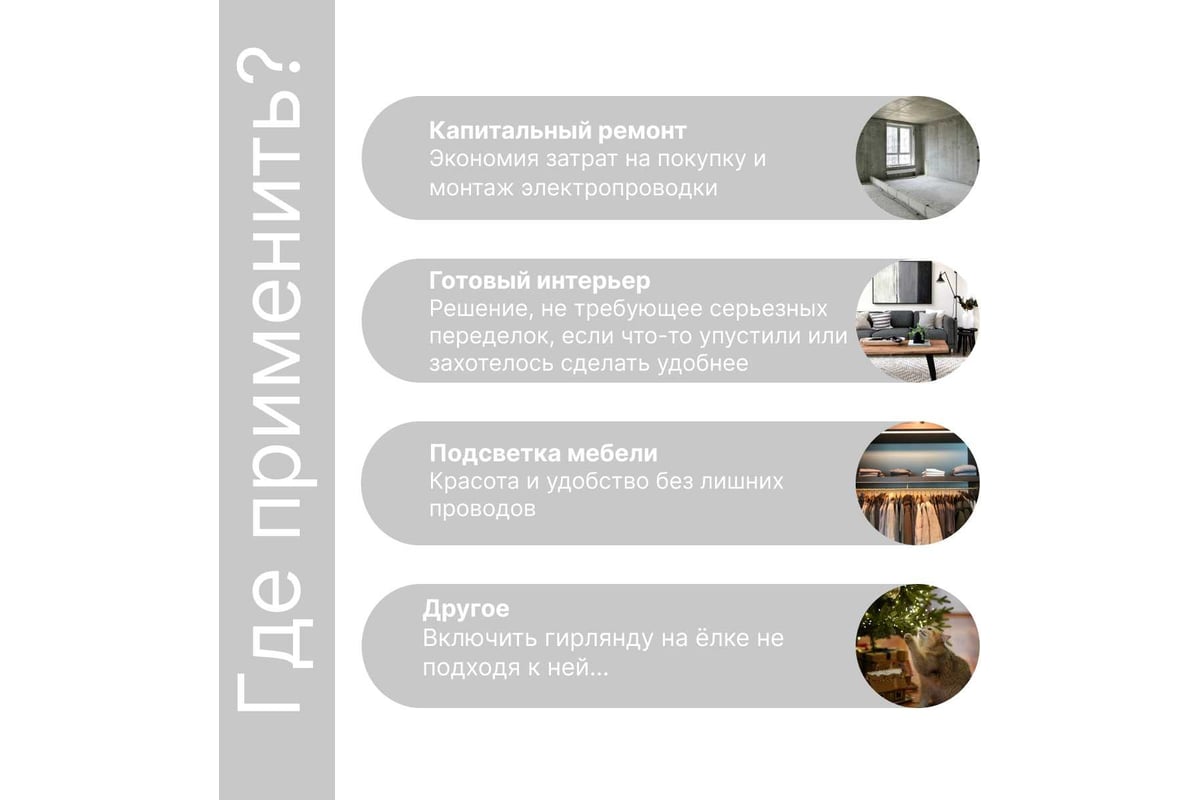 Где применить?

Капитальный ремонт
Экономия затрат на покупку и монтаж электропроводки

Готовый интерьер
Решение, не требующее серьезных переделок, если что-то упустили или захотелось сделать удобнее

Подсветка мебели
Красота и удобство без лишних проводов

Другое
Включить гирлянду на ёлке не подходя к ней...