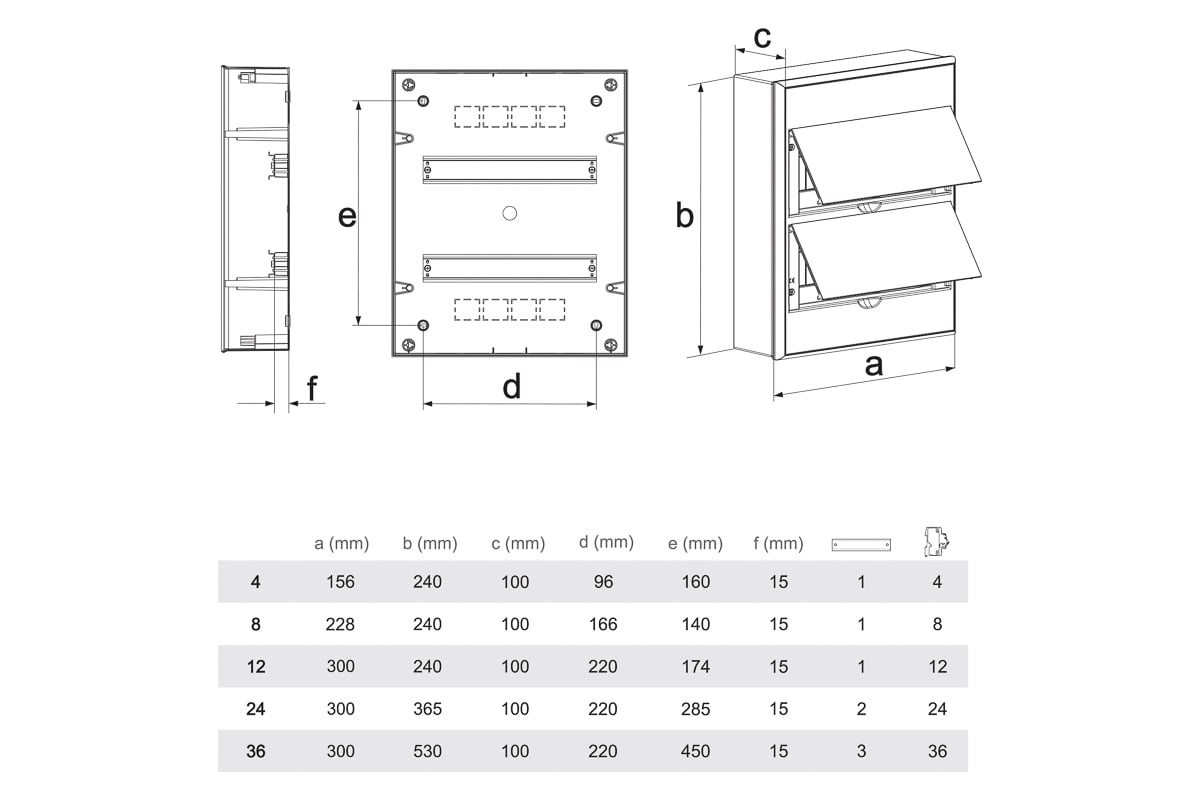 c

e

b

f

d

a

|  | a (mm) | b (mm) | c (mm) | d (mm) | e (mm) | f (mm) |  |  |
|---|---|---|---|---|---|---|---|---|
| 4 | 156 | 240 | 100 | 96 | 160 | 15 | 1 | 4 |
| 8 | 228 | 240 | 100 | 166 | 140 | 15 | 1 | 8 |
| 12 | 300 | 240 | 100 | 220 | 174 | 15 | 1 | 12 |
| 24 | 300 | 365 | 100 | 220 | 285 | 15 | 2 | 24 |
| 36 | 300 | 530 | 100 | 220 | 450 | 15 | 3 | 36 |