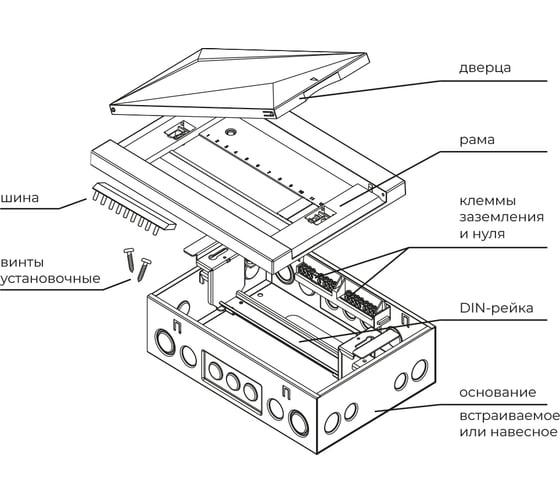 дверца

рама

шина

клеммы заземления и нуля

винты установочные

DIN-рейка

основание

встраиваемое или навесное