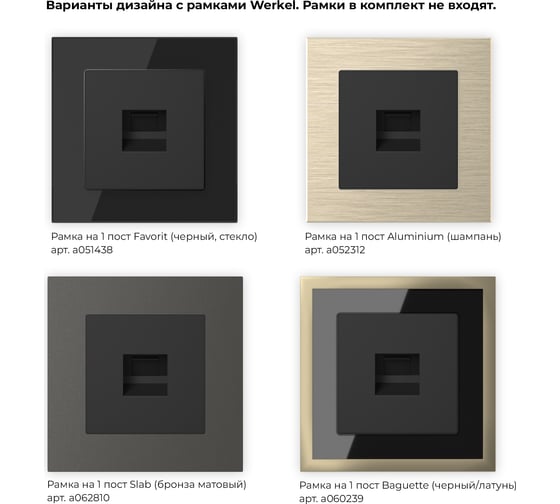 Варианты дизайна с рамками Werkel. Рамки в комплект не входят.

Рамка на 1 пост Favorit (черный, стекло)
арт. a051438

Рамка на 1 пост Aluminium (шампань)
арт. a052312

Рамка на 1 пост Slab (бронза матовый)
арт. a062810

Рамка на 1 пост Baguette (черный/латунь)
арт. a060239