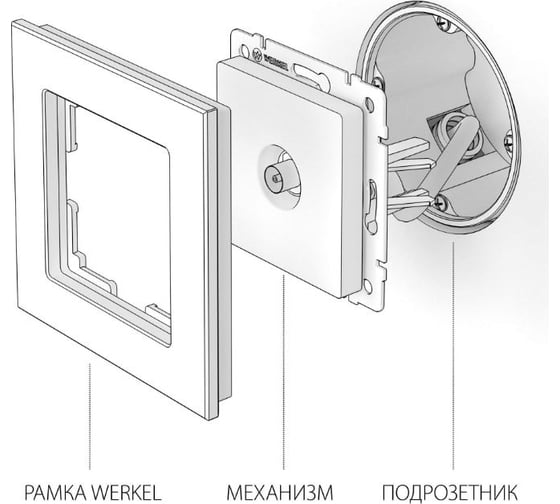 WERKEL

РАМКА WERKEL

МЕХАНИЗМ

ПОДРОЗЕТНИК