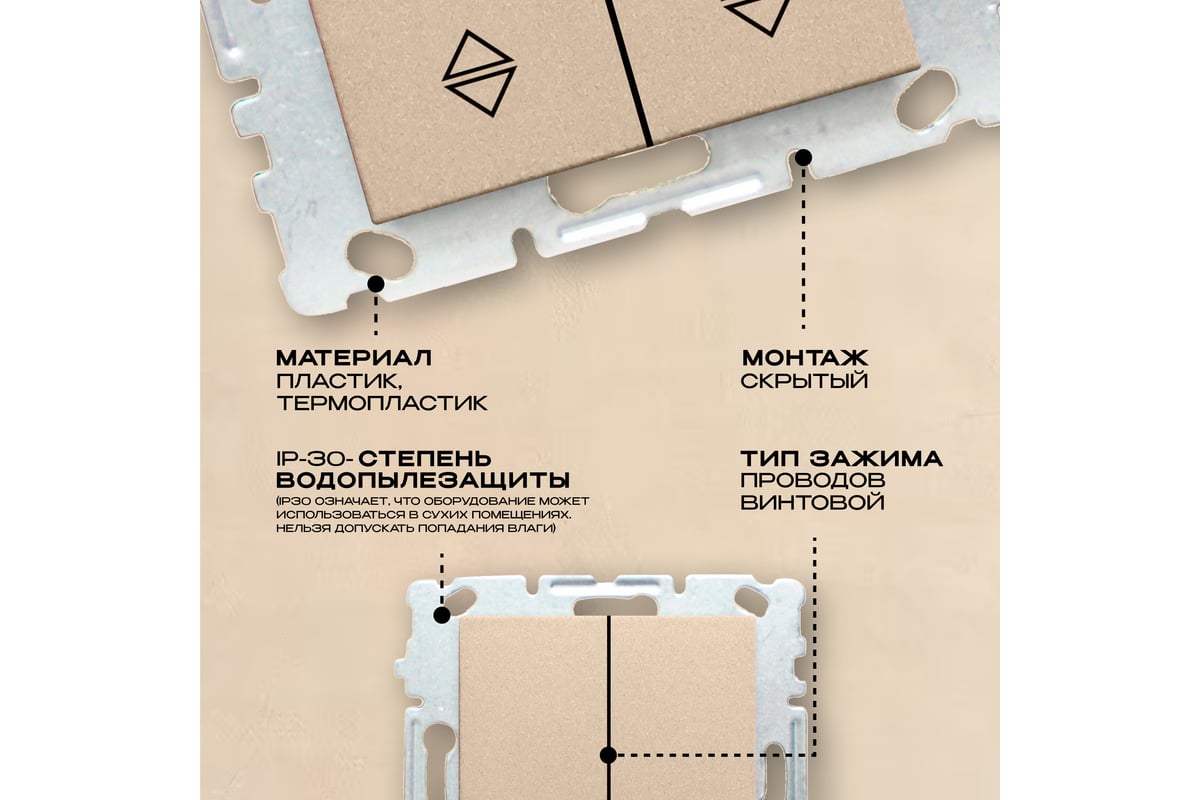 МАТЕРИАЛ
ПЛАСТИК,
ТЕРМОПЛАСТИК

МОНТАЖ
СКРЫТЫЙ

IP-30- СТЕПЕНЬ
ВОДОПЫЛЕЗАЩИТЫ
(IP30 ОЗНАЧАЕТ, ЧТО ОБОРУДОВАНИЕ МОЖЕТ ИСПОЛЬЗОВАТЬСЯ В СУХИХ ПОМЕЩЕНИЯХ. НЕЛЬЗЯ ДОПУСКАТЬ ПОПАДАНИЯ ВЛАГИ)

ТИП ЗАЖИМА
ПРОВОДОВ
ВИНТОВОЙ