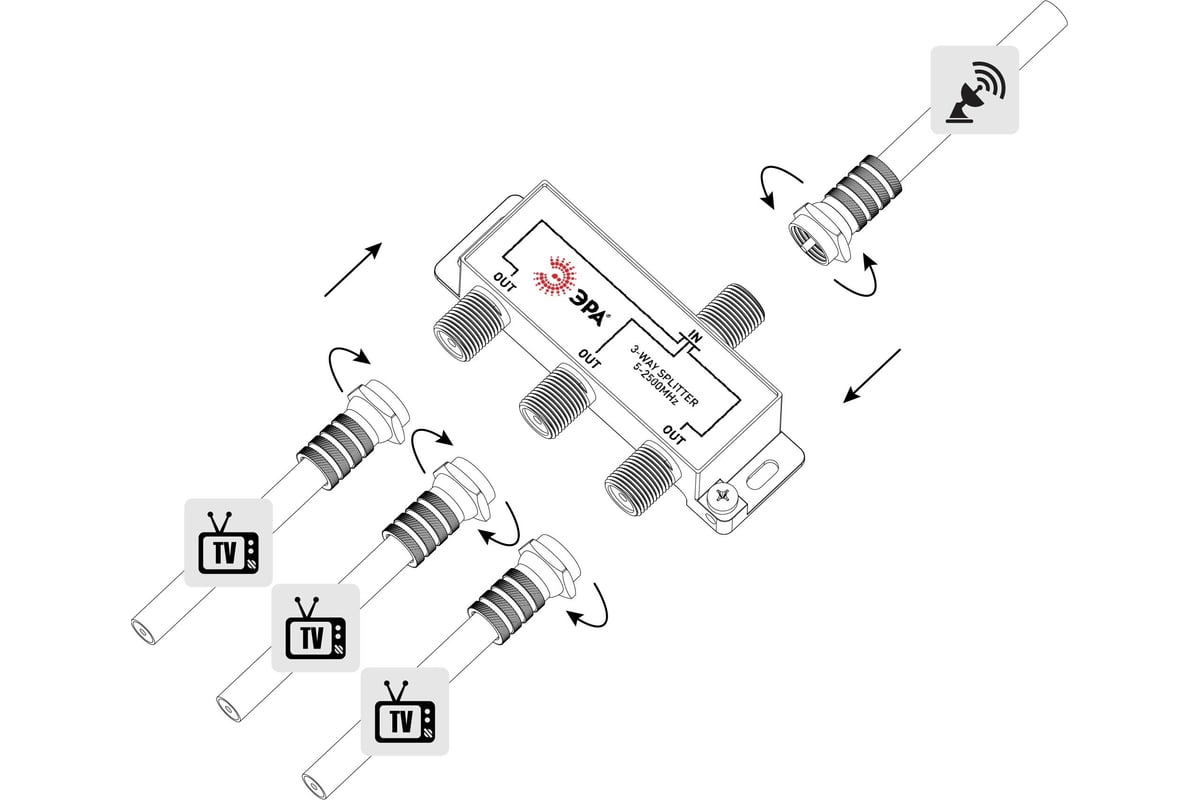 OUT
ЭРА
IN
OUT
3-WAY SPLITTER
5-2500MHz
OUT
TV
TV
TV