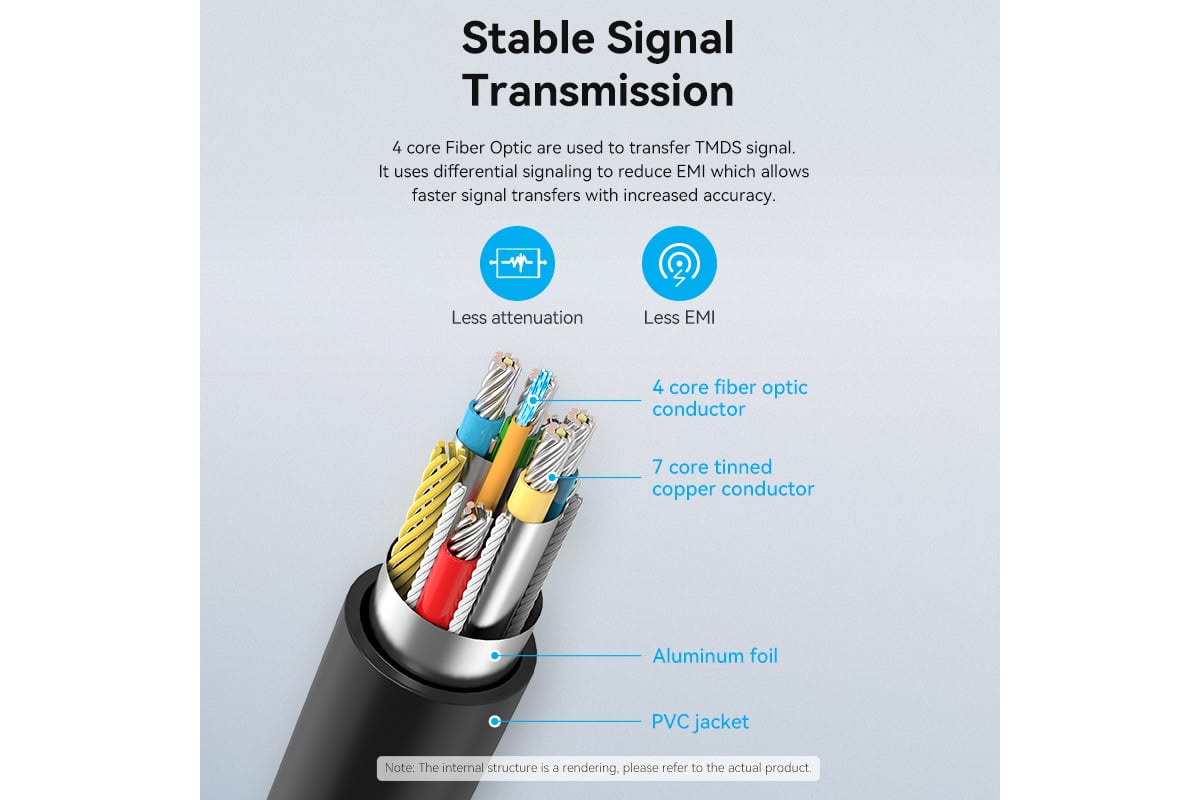 Stable Signal Transmission

4 core Fiber Optic are used to transfer TMDS signal. It uses differential signaling to reduce EMI which allows faster signal transfers with increased accuracy.

Less attenuation

Less EMI

4 core fiber optic conductor

7 core tinned copper conductor

Aluminum foil

PVC jacket

Note: The internal structure is a rendering, please refer to the actual product.