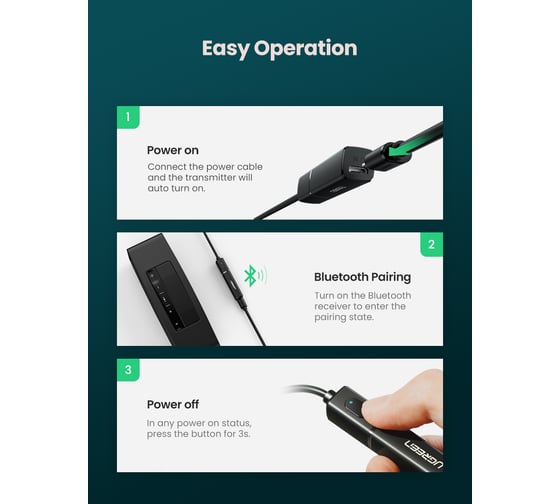 Easy Operation

1

Power on

Connect the power cable and the transmitter will auto turn on.

2

Bluetooth Pairing

Turn on the Bluetooth receiver to enter the pairing state.

3

Power off

In any power on status, press the button for 3s.

UGREEN