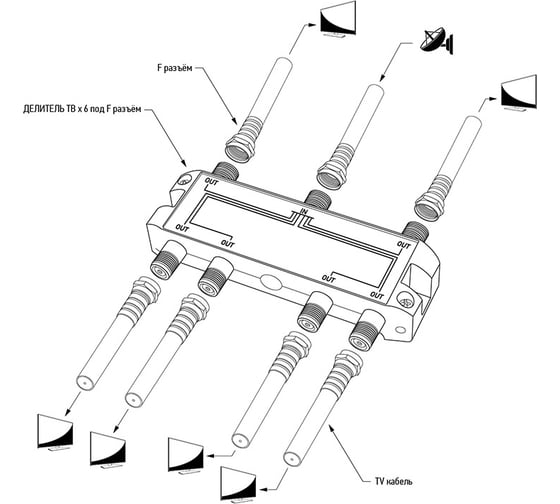 F разъём

ДЕЛИТЕЛЬ ТВ х 6 под F разъём

OUT

IN

OUT

OUT

OUT

OUT

OUT

TV кабель