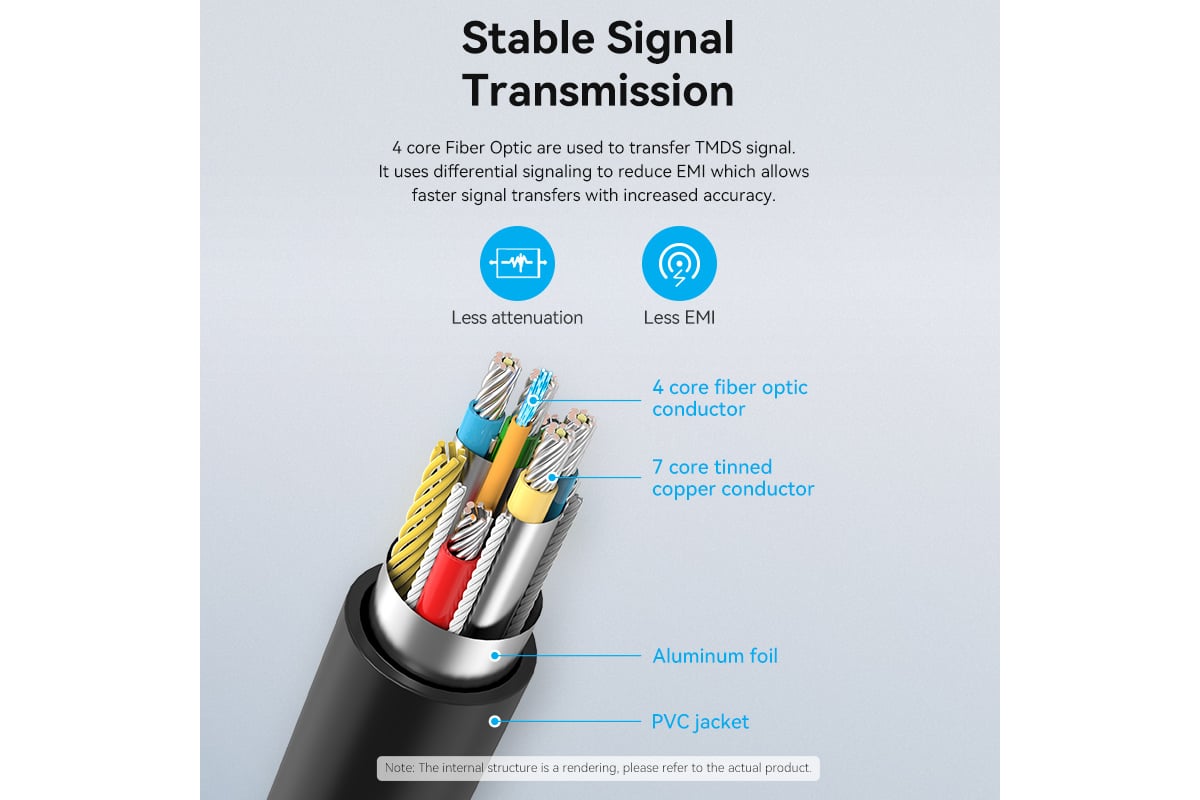 Stable Signal Transmission

4 core Fiber Optic are used to transfer TMDS signal. It uses differential signaling to reduce EMI which allows faster signal transfers with increased accuracy.

Less attenuation

Less EMI

4 core fiber optic conductor

7 core tinned copper conductor

Aluminum foil

PVC jacket

Note: The internal structure is a rendering, please refer to the actual product.