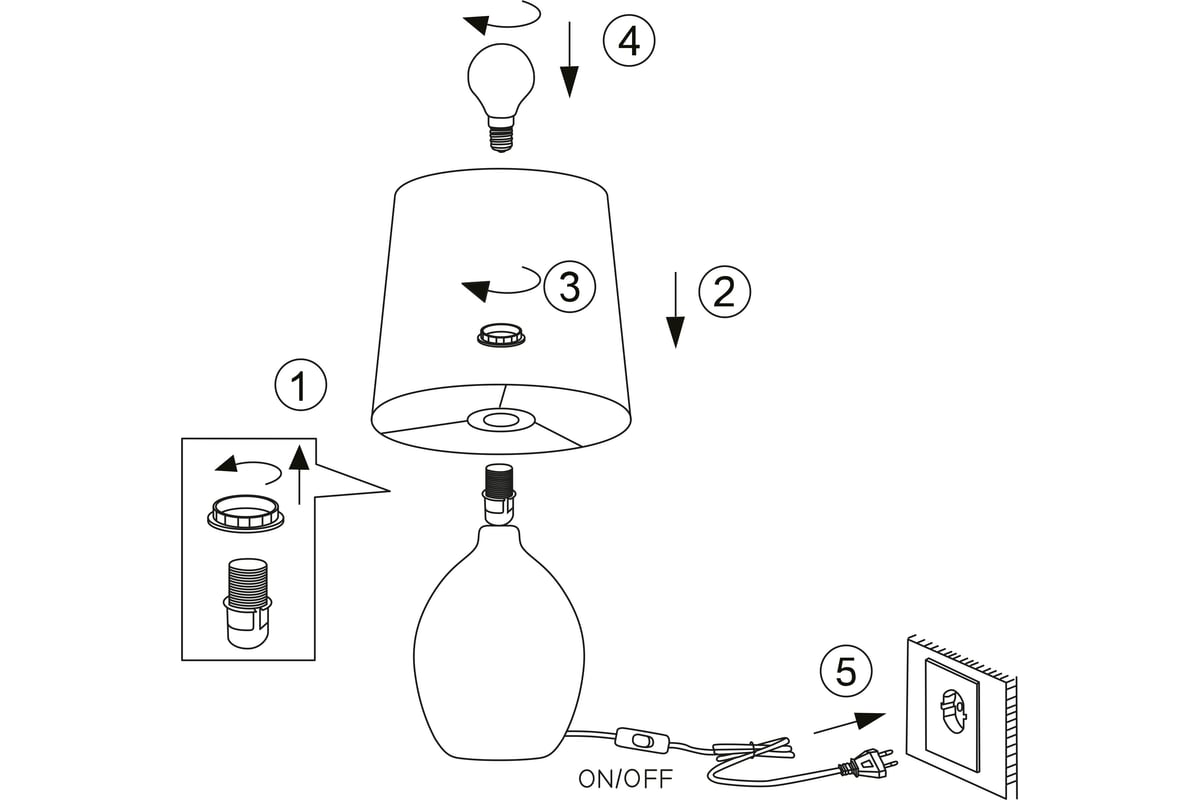 4

3

2

1

5

ON/OFF