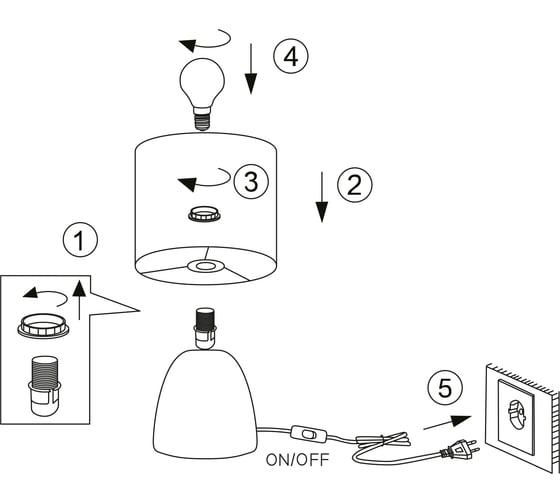 4

3

2

1

5

ON/OFF