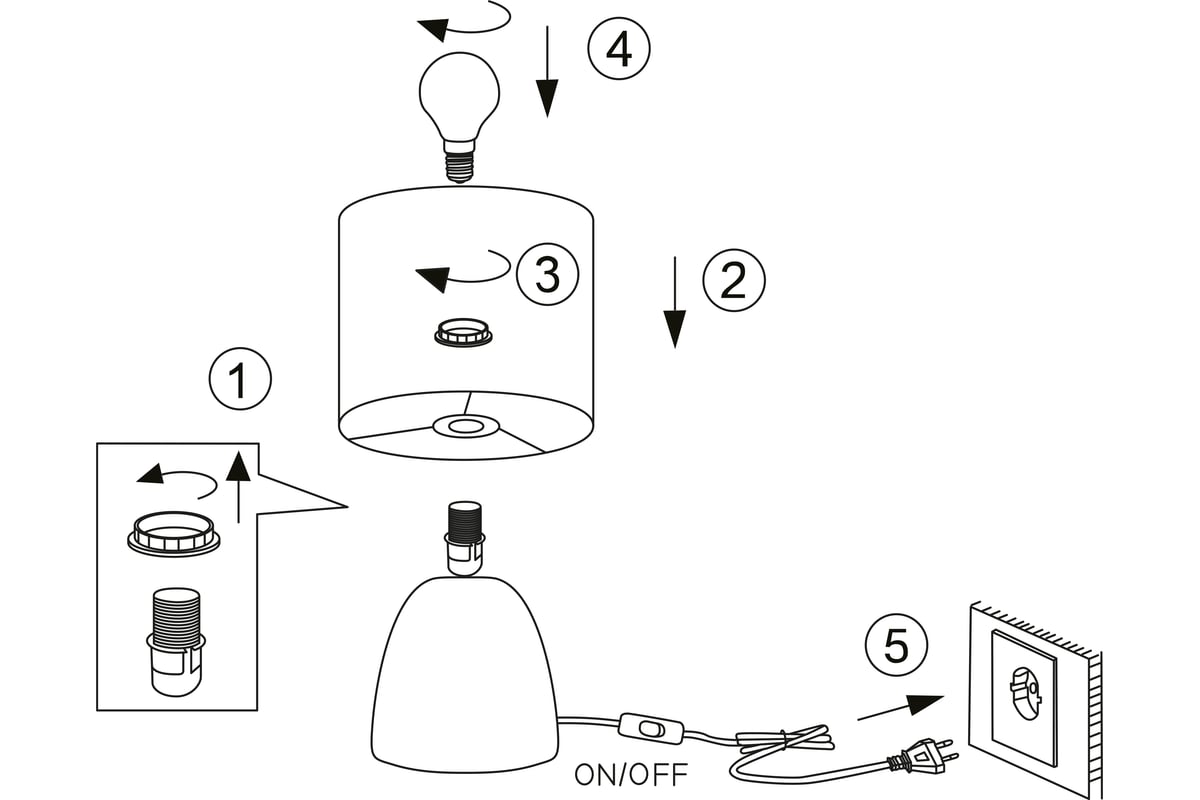 4

3

2

1

5

ON/OFF