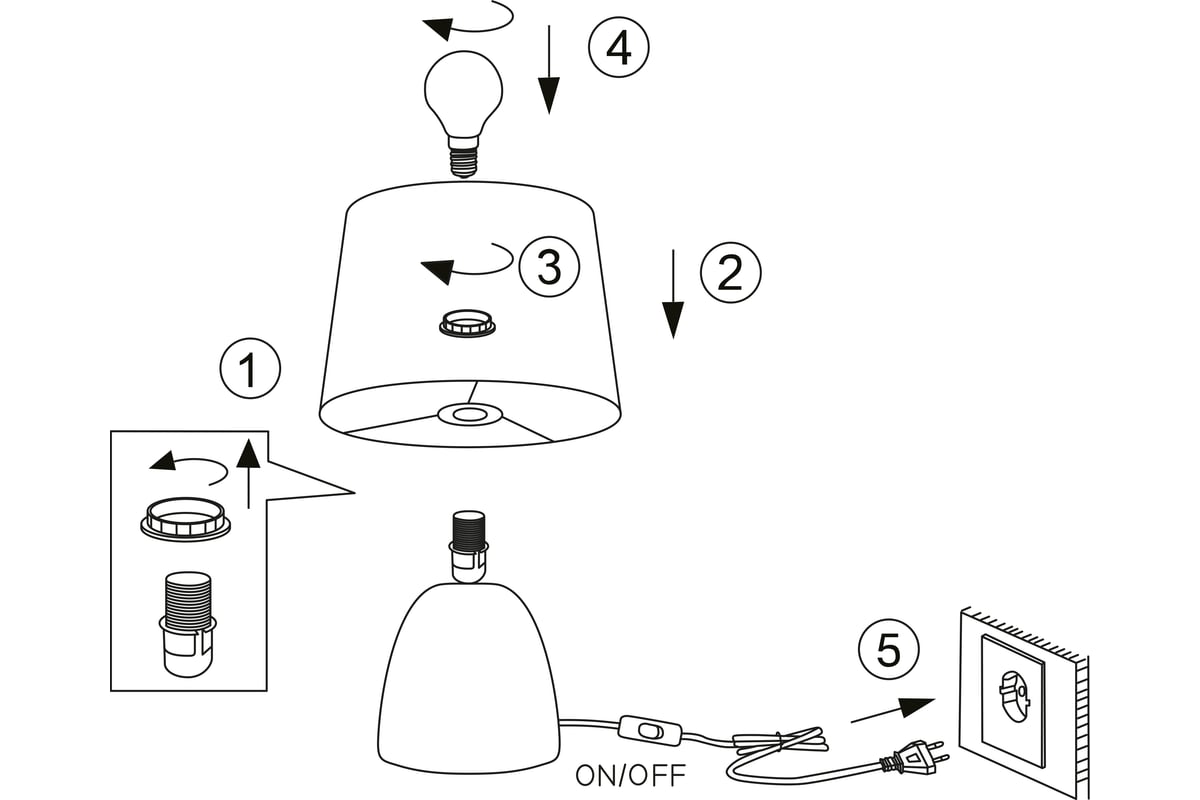 4

3

2

1

5

ON/OFF