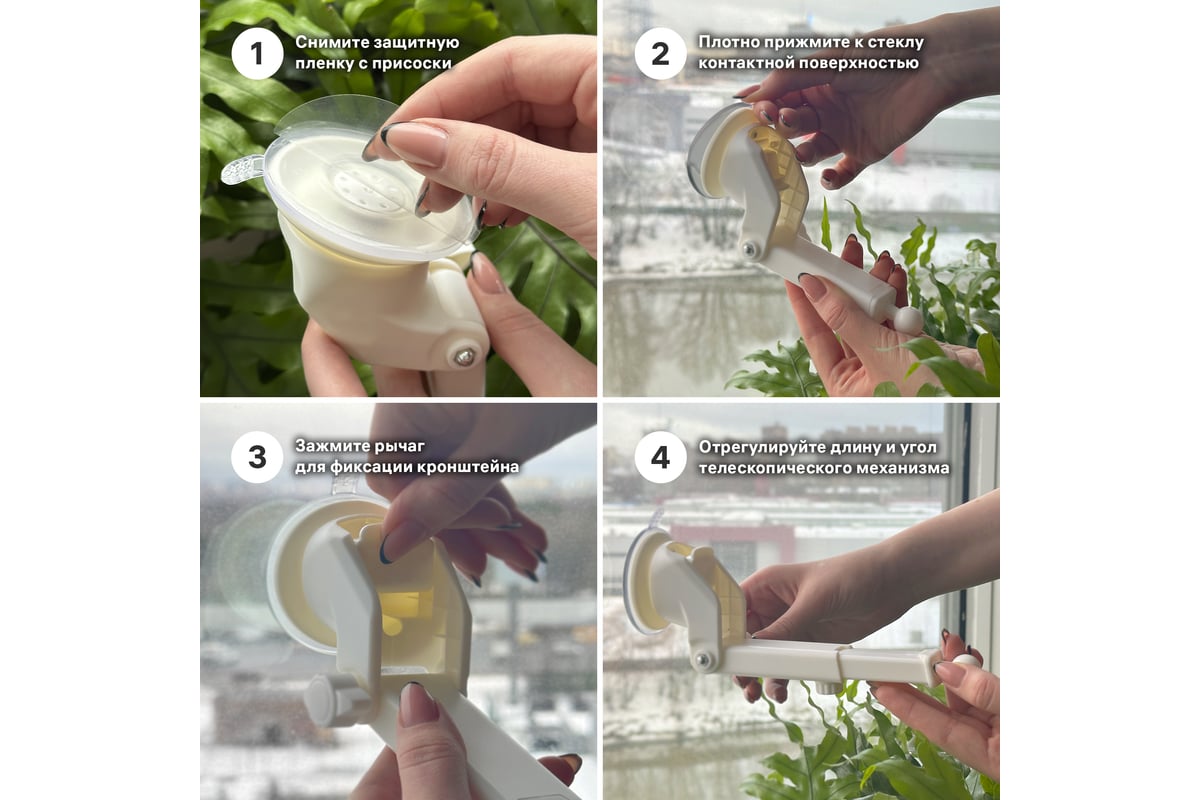 1 Снимите защитную пленку с присоски

2 Плотно прижмите к стеклу контактной поверхностью

3 Зажмите рычаг для фиксации кронштейна

4 Отрегулируйте длину и угол телескопического механизма