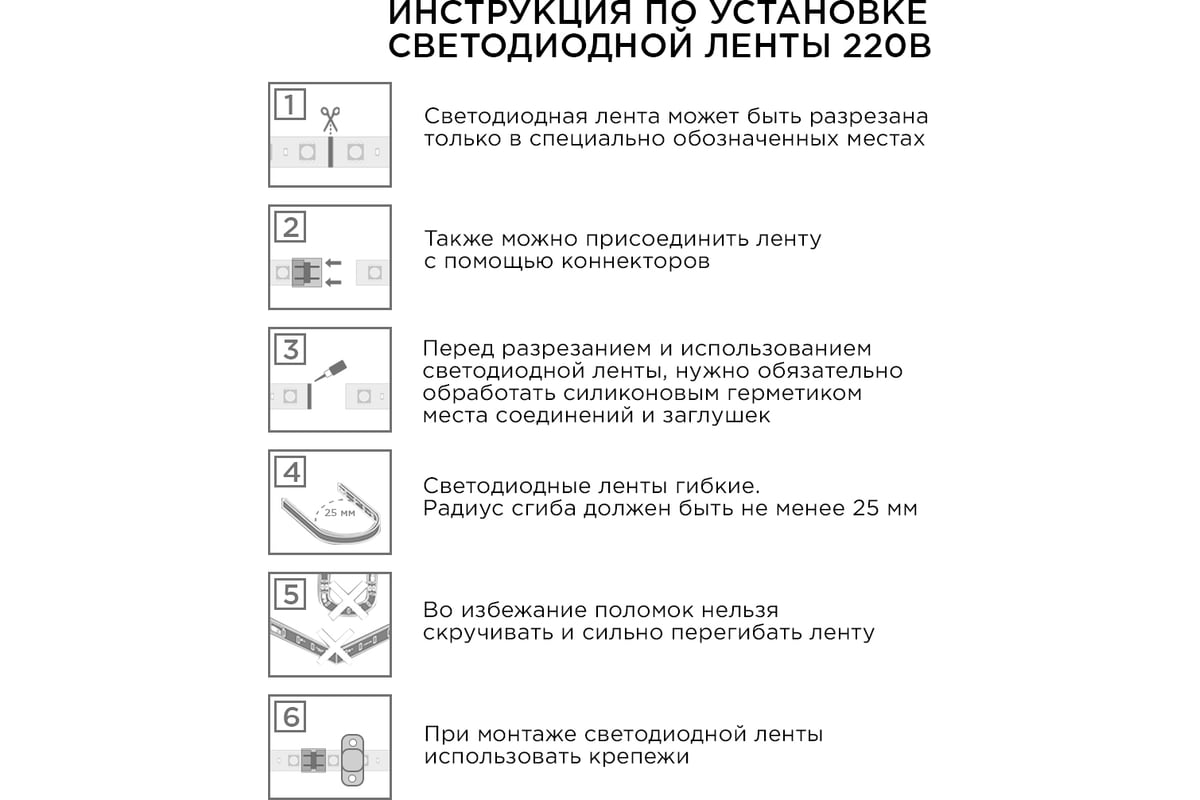 ИНСТРУКЦИЯ ПО УСТАНОВКЕ СВЕТОДИОДНОЙ ЛЕНТЫ 220В

1

Светодиодная лента может быть разрезана только в специально обозначенных местах

2

Также можно присоединить ленту с помощью коннекторов

3

Перед разрезанием и использованием светодиодной ленты, нужно обязательно обработать силиконовым герметиком места соединений и заглушек

4

25 мм

Светодиодные ленты гибкие. Радиус сгиба должен быть не менее 25 мм

5

Во избежание поломок нельзя скручивать и сильно перегибать ленту

6

При монтаже светодиодной ленты использовать крепежи