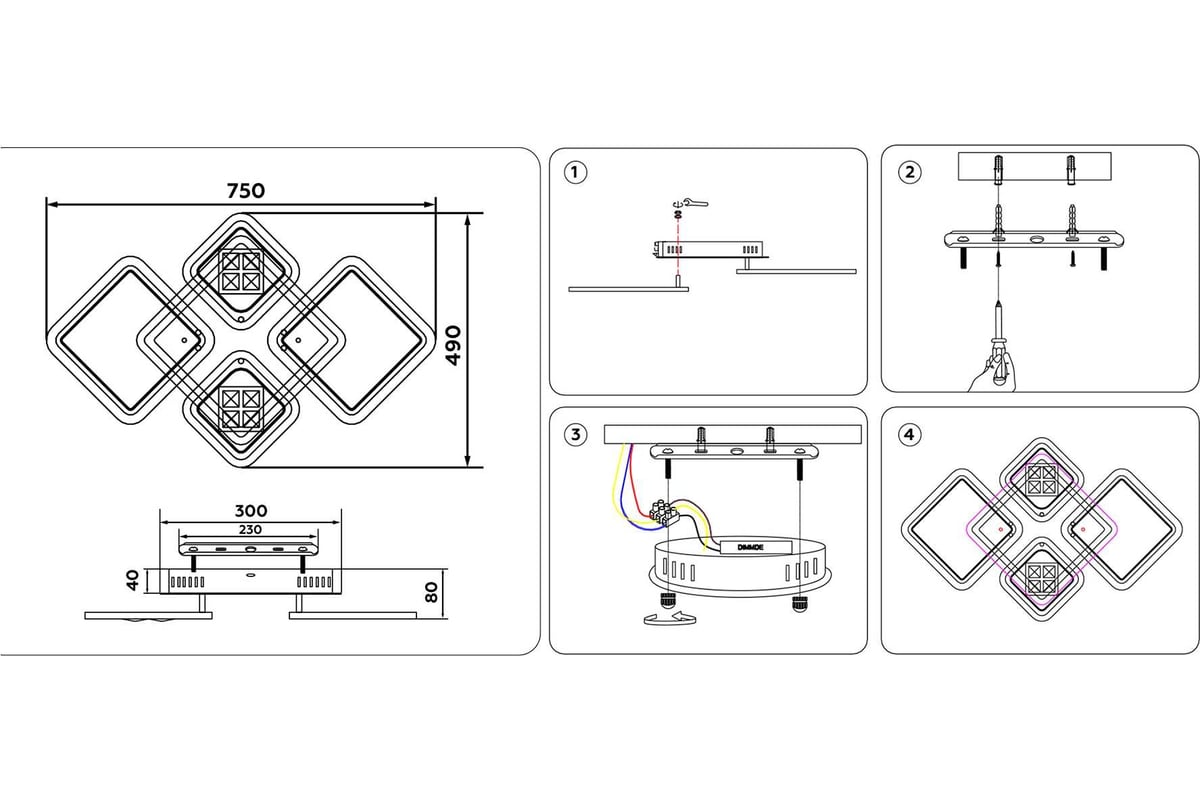 750

490

300

230

40

80

1

2

3

DIMMDE

4