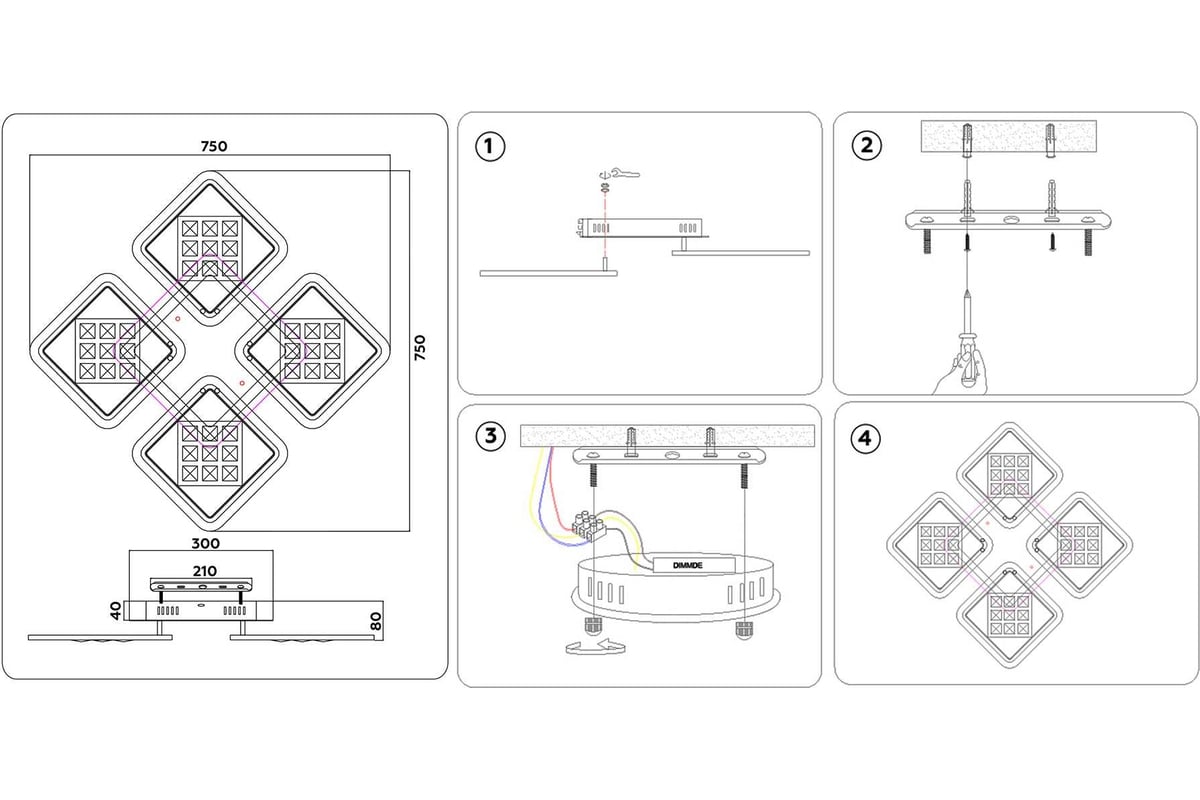 750

750

300

210

40

80

1

2

3

DIMMDE

4