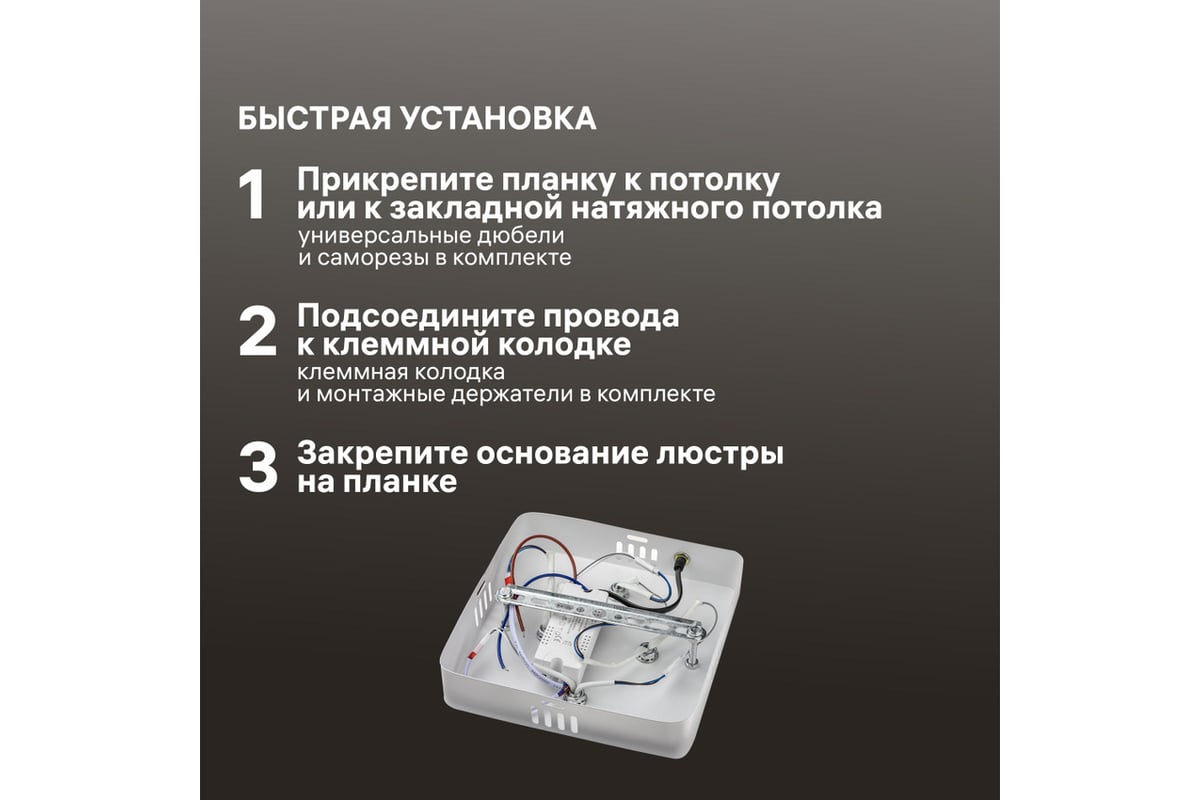 БЫСТРАЯ УСТАНОВКА

1 Прикрепите планку к потолку или к закладной натяжного потолка
универсальные дюбели и саморезы в комплекте

2 Подсоедините провода к клеммной колодке
клеммная колодка и монтажные держатели в комплекте

3 Закрепите основание люстры на планке