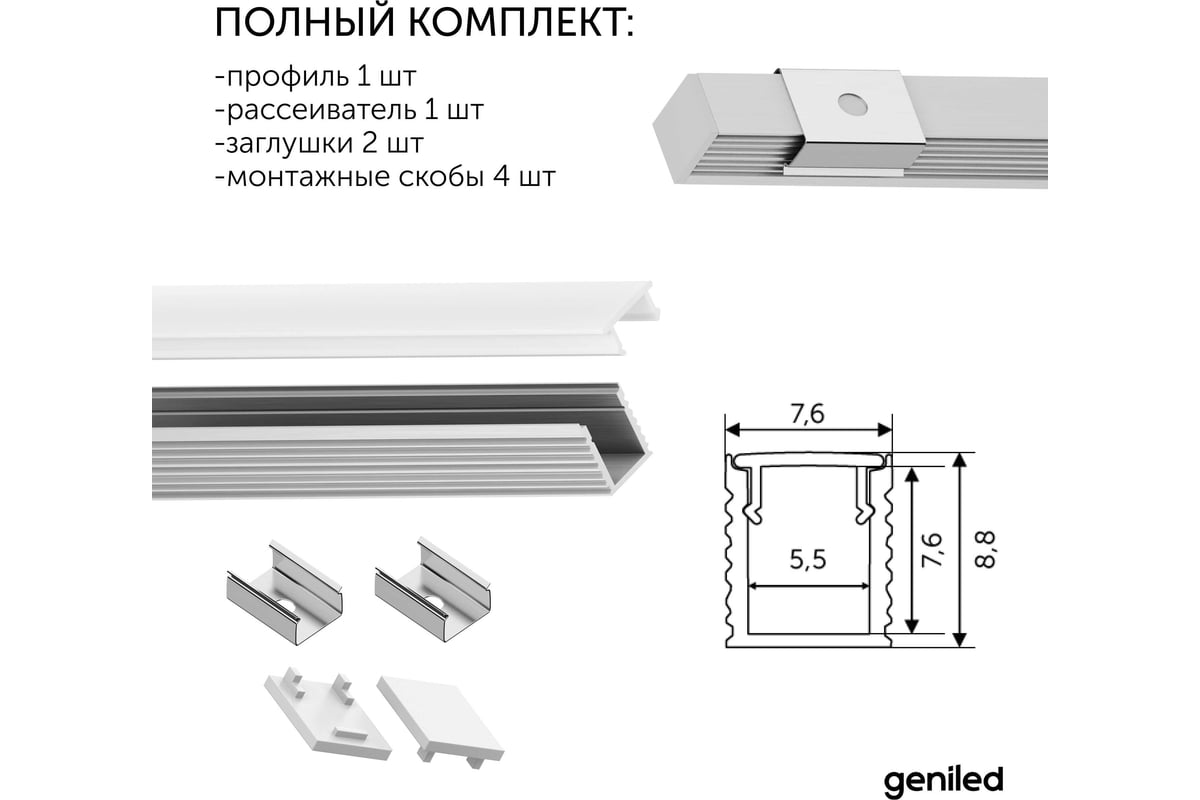 ПОЛНЫЙ КОМПЛЕКТ:

-профиль 1 шт
-рассеиватель 1 шт
-заглушки 2 шт
-монтажные скобы 4 шт

7,6

5,5

7,6

8,8

geniled