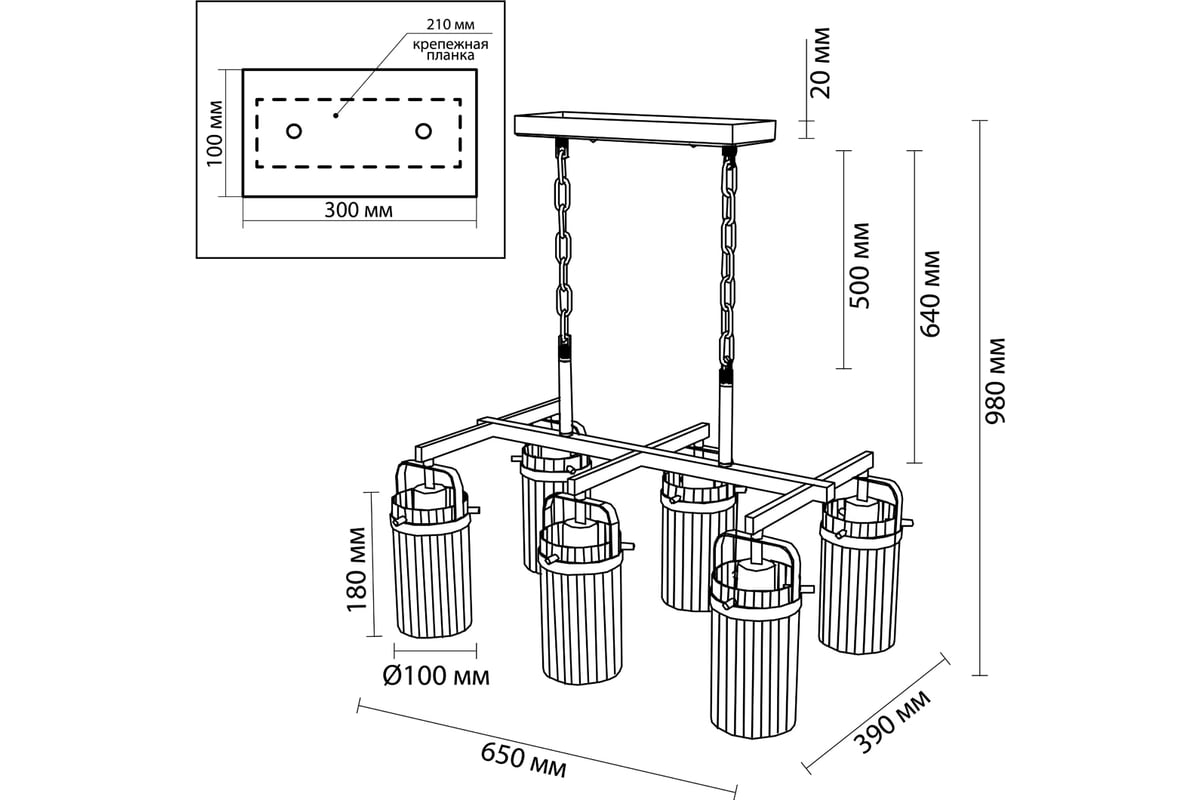 210 мм
крепежная планка
100 мм
300 мм
20 мм
500 мм
640 мм
980 мм
180 мм
Ø100 мм
650 мм
390 мм