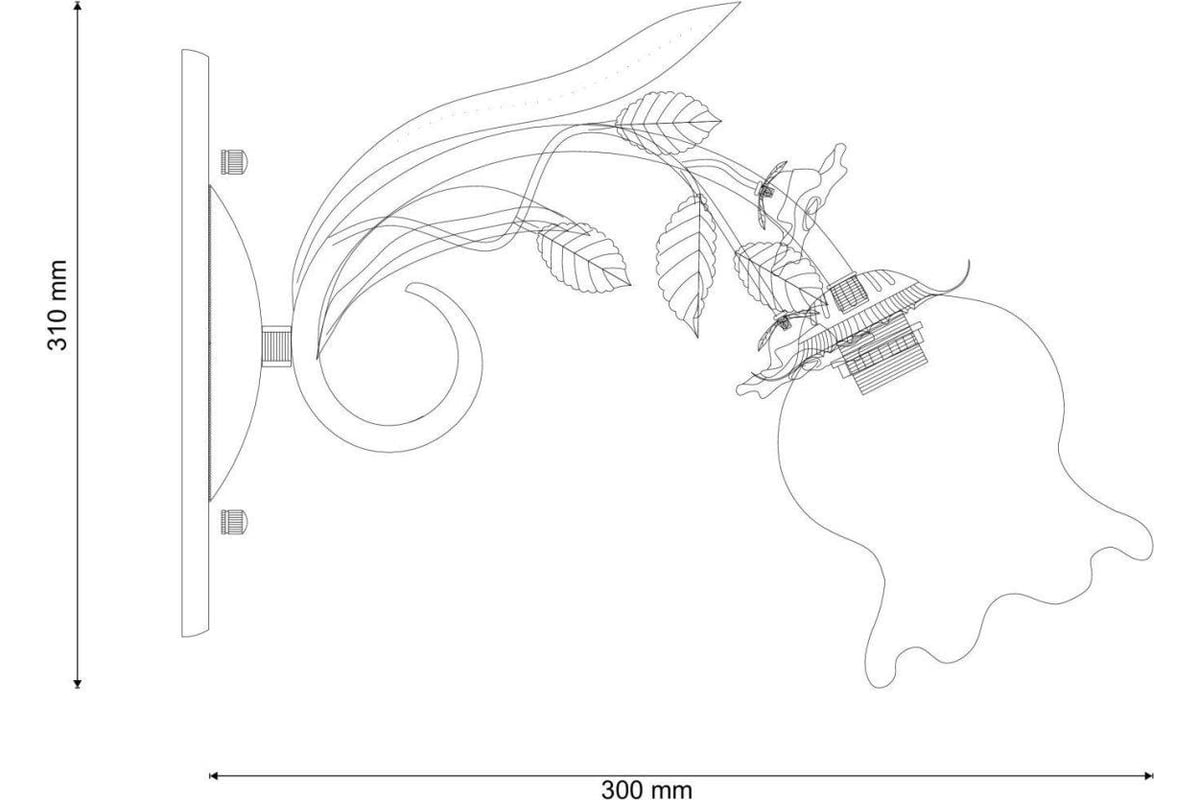 310 mm

300 mm