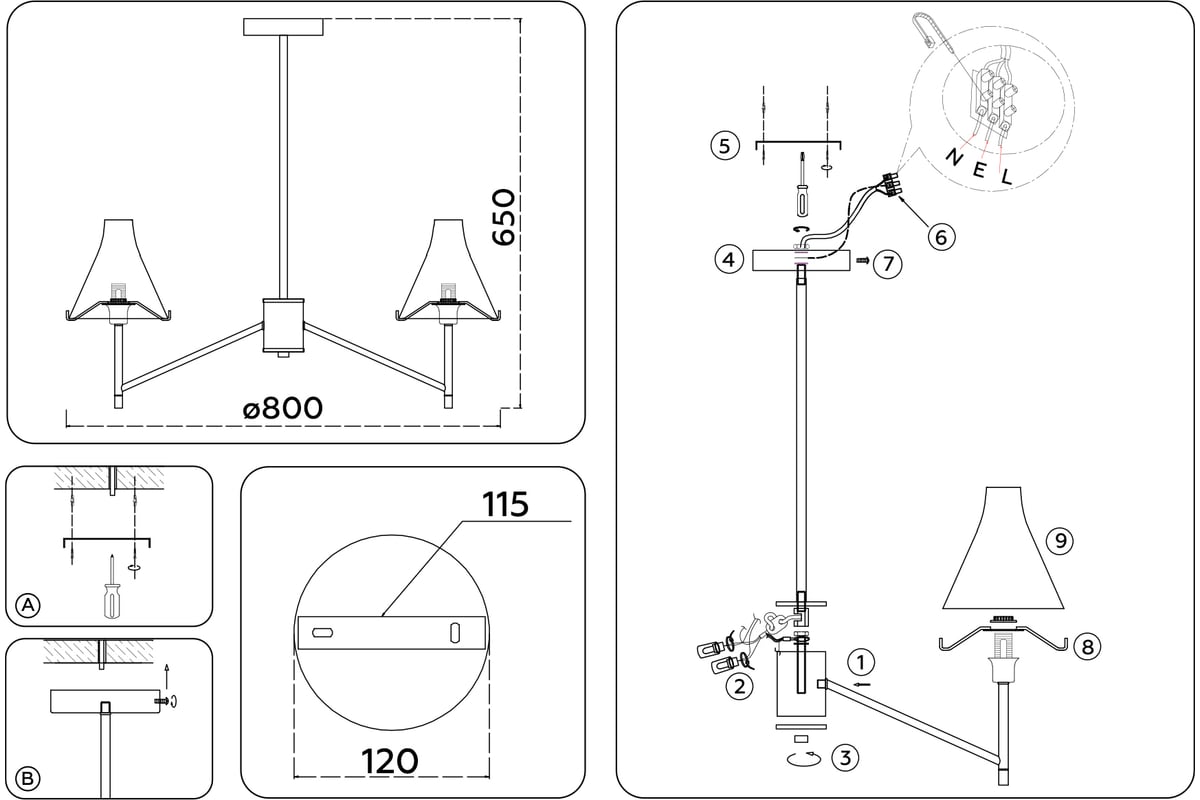 650
ø800
A
B
115
120
5
N E L
6
4
7
9
8
1
2
3