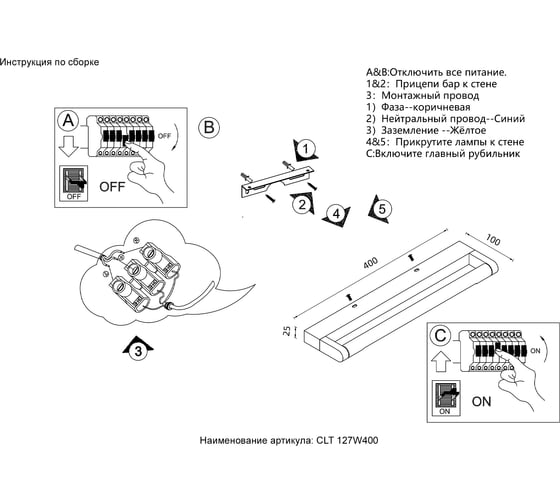 Инструкция по сборке

A&B:Отключить все питание.
1&2: Прицепи бар к стене
3: Монтажный провод
1) Фаза--коричневая
2) Нейтральный провод--Синий
3) Заземление --Жёлтое
4&5: Прикрутите лампы к стене
C:Включите главный рубильник

A

OFF

OFF

OFF

B

1

2

4

5

3

400

100

25

C

ON

ON

ON

Наименование артикула: CLT 127W400