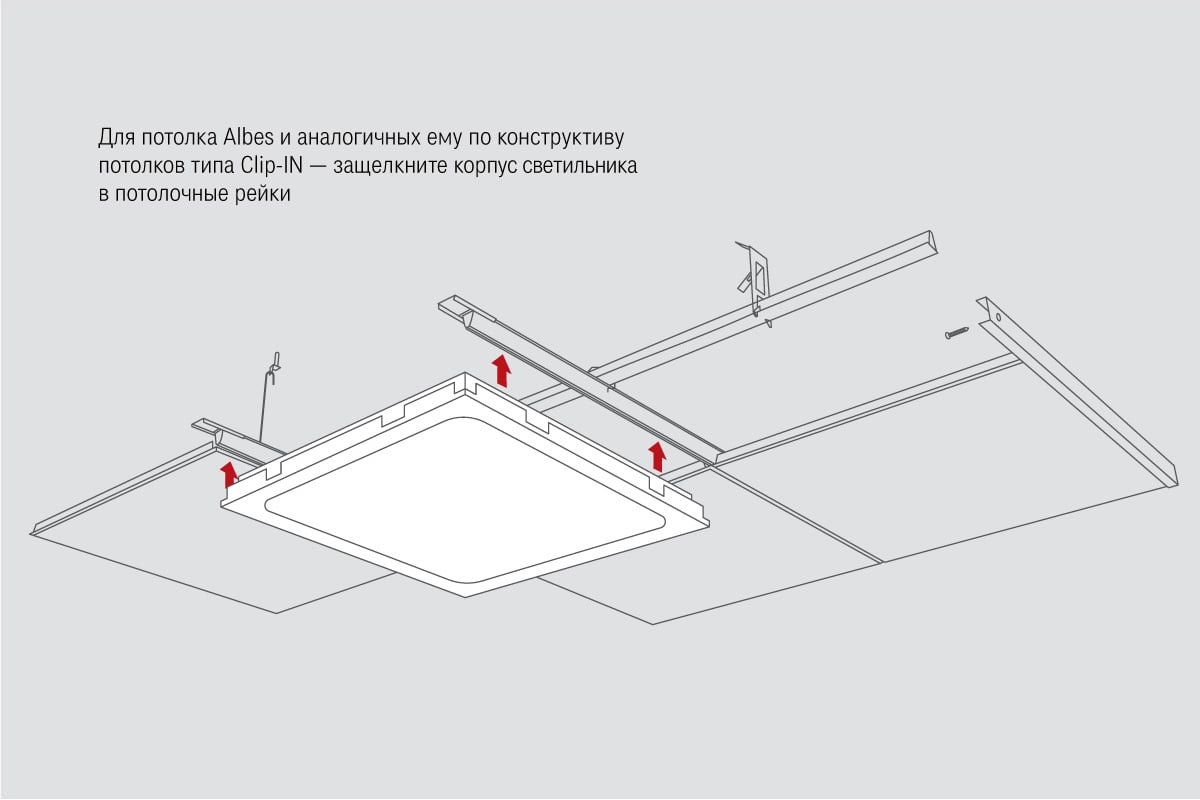 Для потолка Albes и аналогичных ему по конструктиву потолков типа Clip-IN — защелкните корпус светильника в потолочные рейки