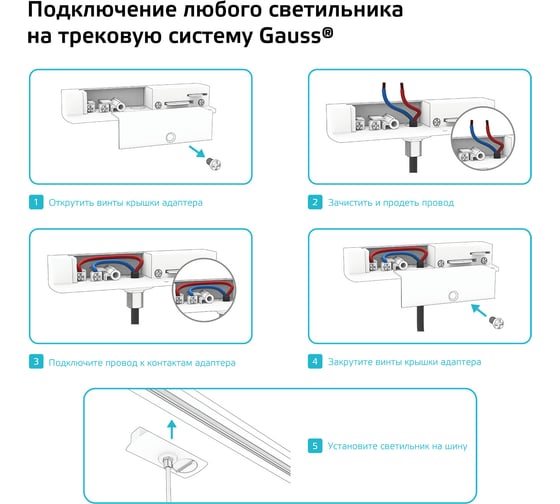 Подключение любого светильника на трековую систему Gauss®

1 Открутить винты крышки адаптера

2 Зачистить и продеть провод

3 Подключите провод к контактам адаптера

4 Закрутите винты крышки адаптера

5 Установите светильник на шину