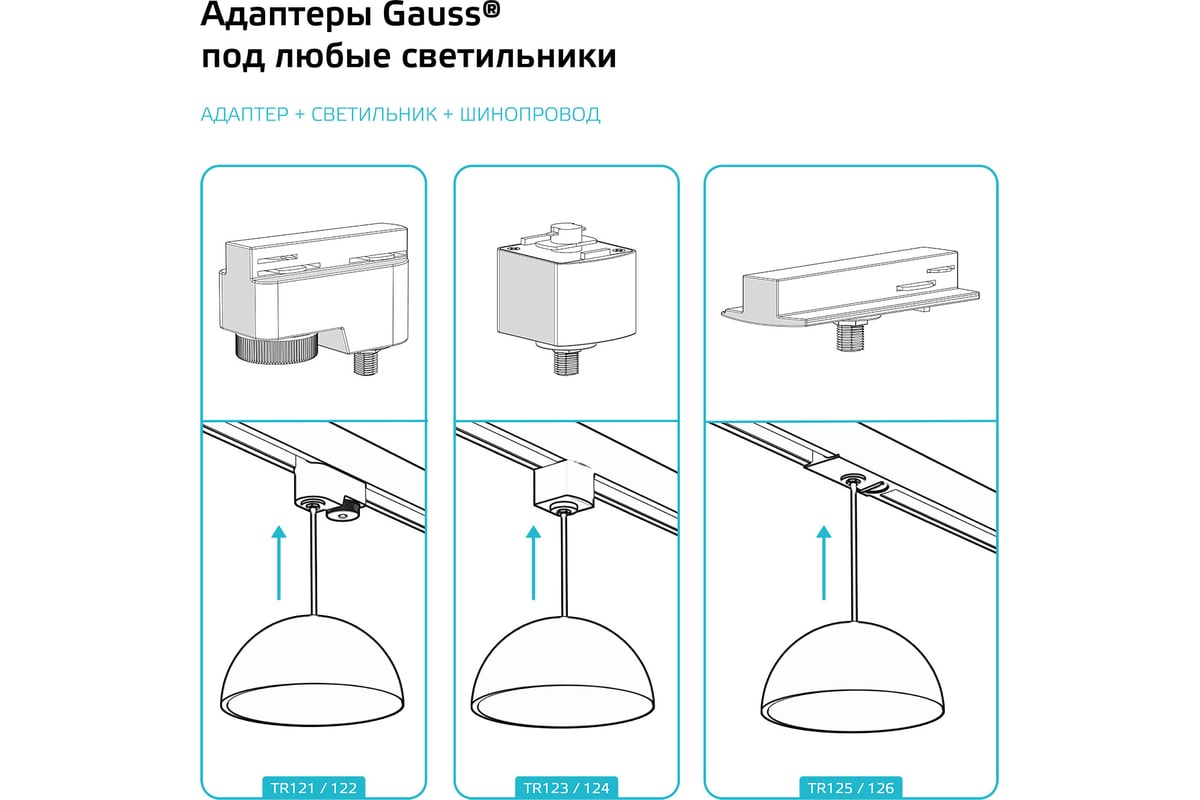 Адаптеры Gauss®
под любые светильники

АДАПТЕР + СВЕТИЛЬНИК + ШИНОПРОВОД

TR121 / 122

TR123 / 124

TR125 / 126