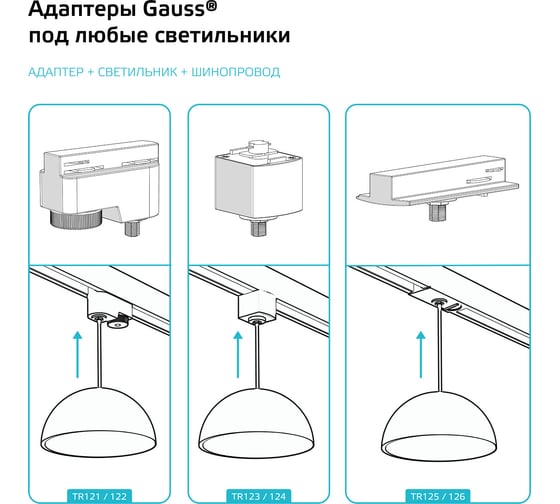 Адаптеры Gauss®
под любые светильники

АДАПТЕР + СВЕТИЛЬНИК + ШИНОПРОВОД

TR121 / 122

TR123 / 124

TR125 / 126