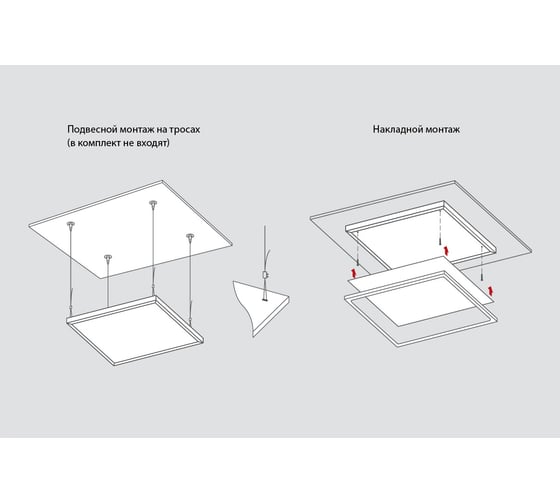 Подвесной монтаж на тросах
(в комплект не входят)

Накладной монтаж