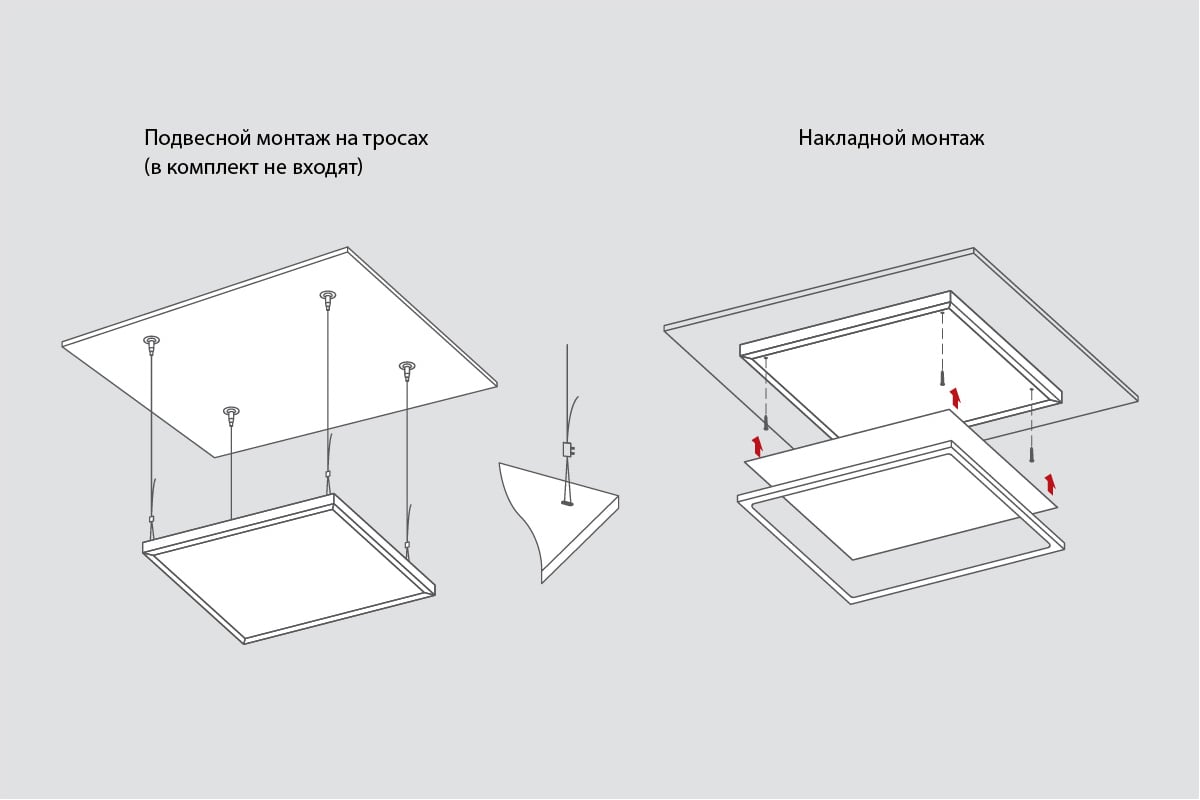 Подвесной монтаж на тросах
(в комплект не входят)

Накладной монтаж