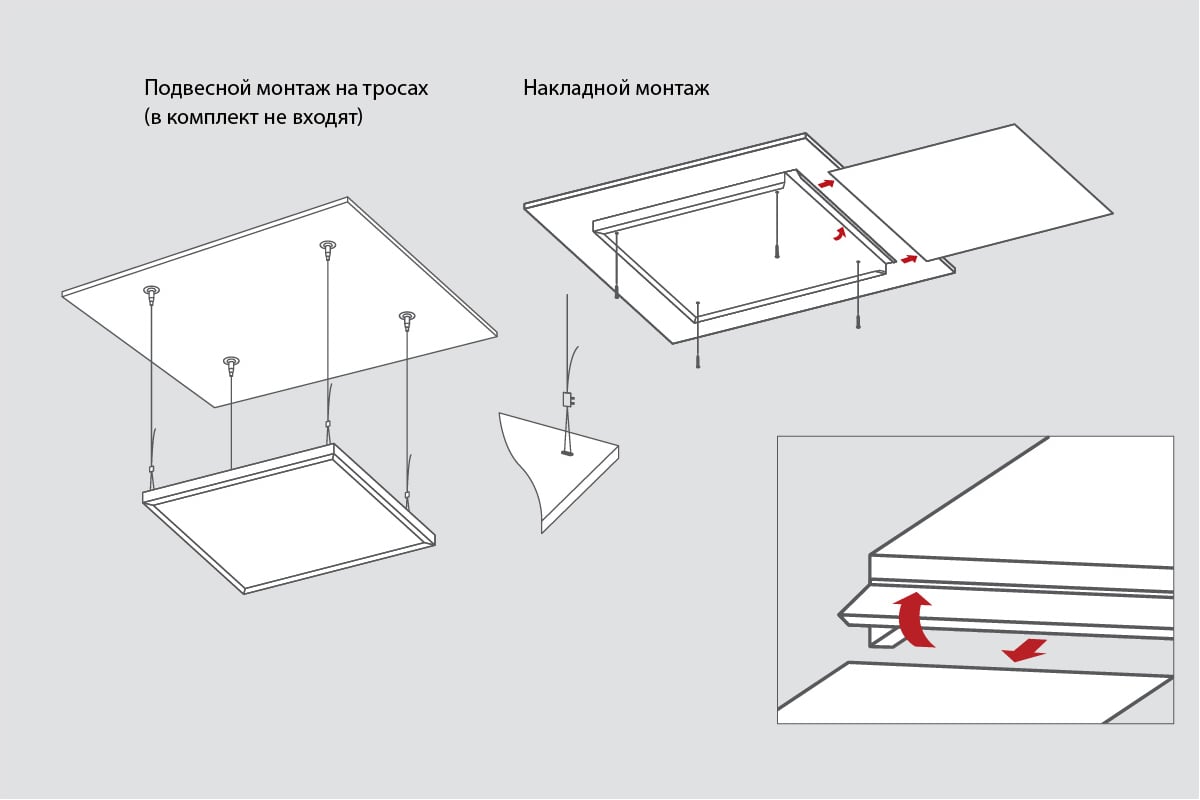 Подвесной монтаж на тросах
(в комплект не входят)

Накладной монтаж