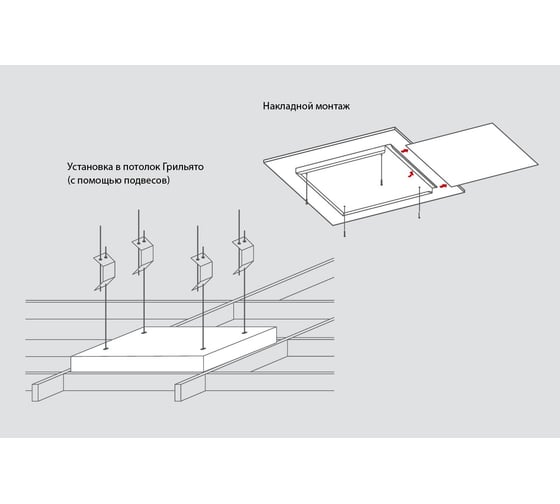 Накладной монтаж

Установка в потолок Грильято
(с помощью подвесов)