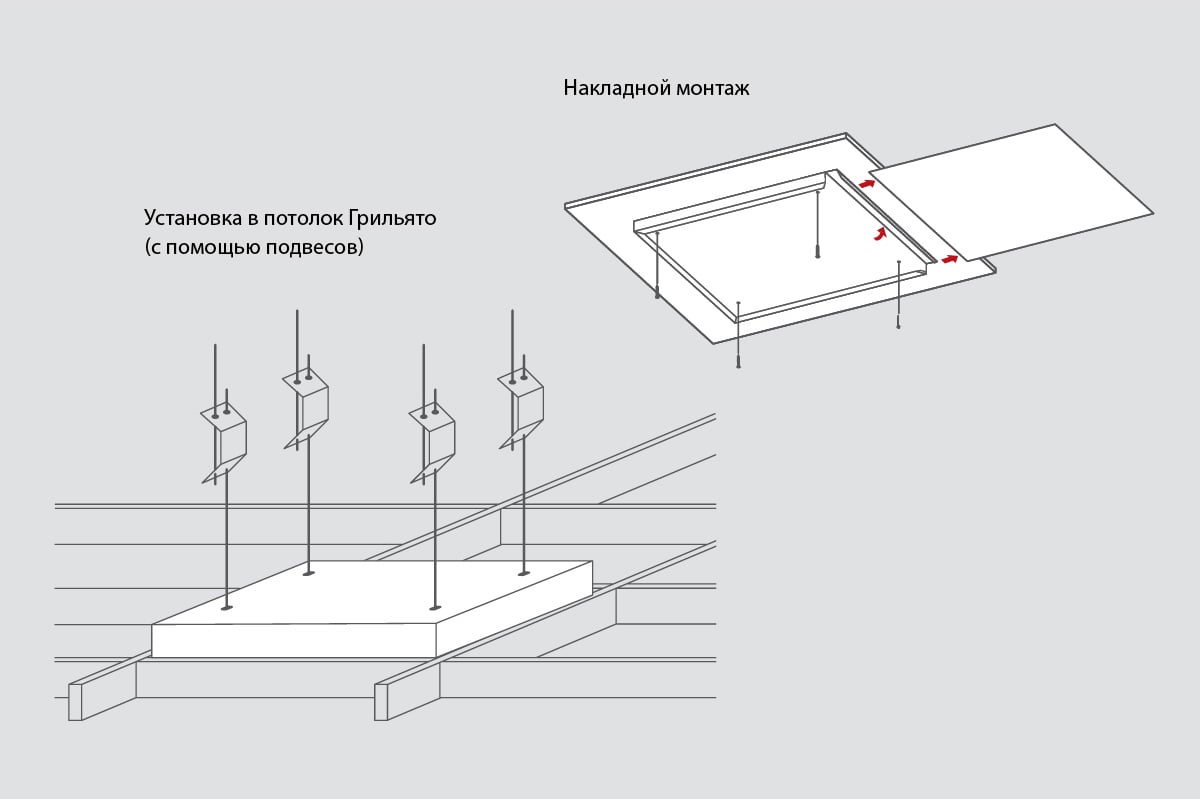 Накладной монтаж

Установка в потолок Грильято
(с помощью подвесов)