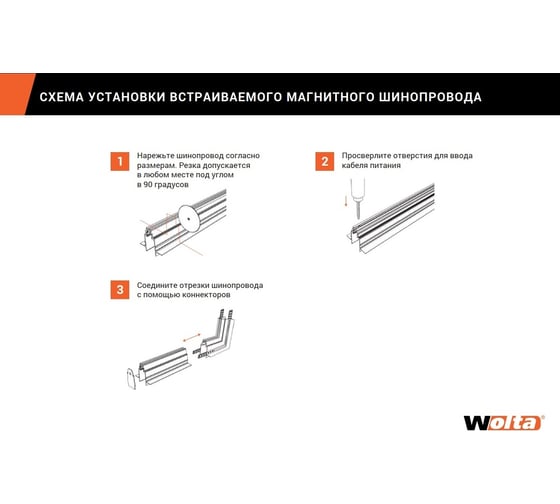 СХЕМА УСТАНОВКИ ВСТРАИВАЕМОГО МАГНИТНОГО ШИНОПРОВОДА

1 Нарежьте шинопровод согласно размерам. Резка допускается в любом месте под углом в 90 градусов

2 Просверлите отверстия для ввода кабеля питания

3 Соедините отрезки шинопровода с помощью коннекторов

Wolta®