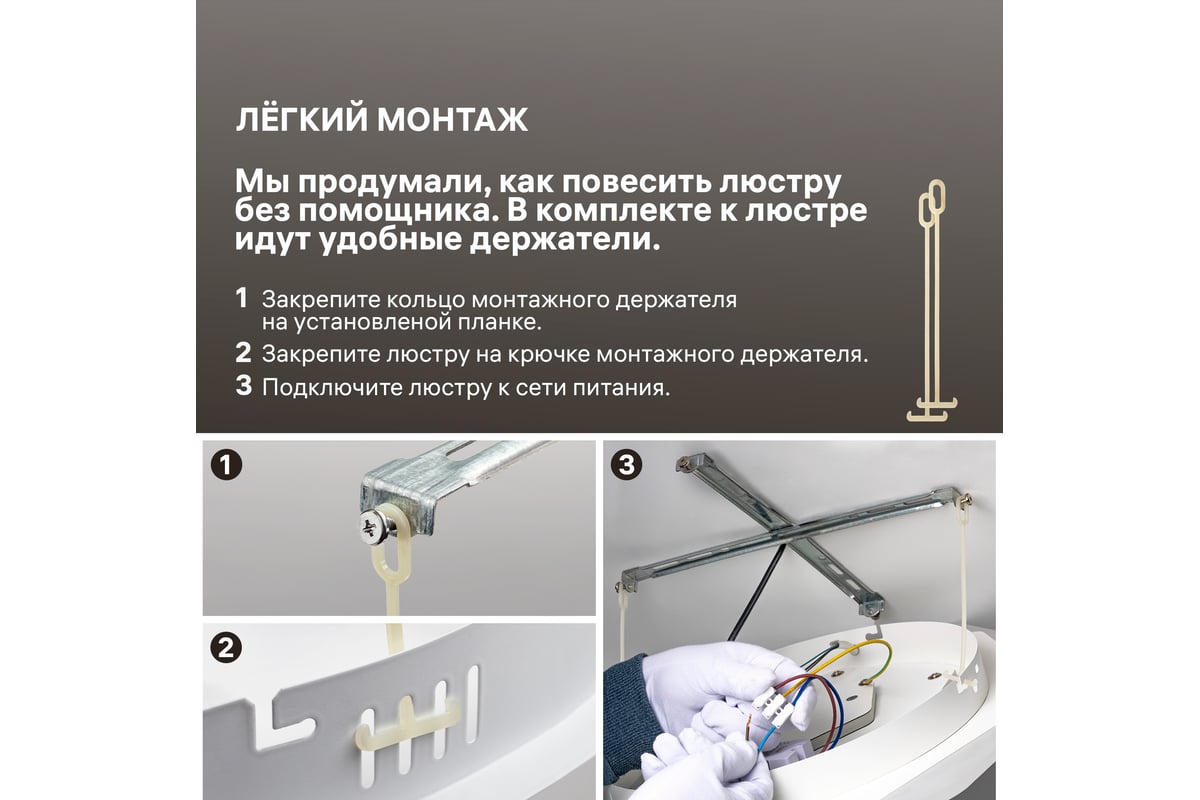 ЛЁГКИЙ МОНТАЖ

Мы продумали, как повесить люстру без помощника. В комплекте к люстре идут удобные держатели.

1 Закрепите кольцо монтажного держателя на установленой планке.
2 Закрепите люстру на крючке монтажного держателя.
3 Подключите люстру к сети питания.

1

2

3