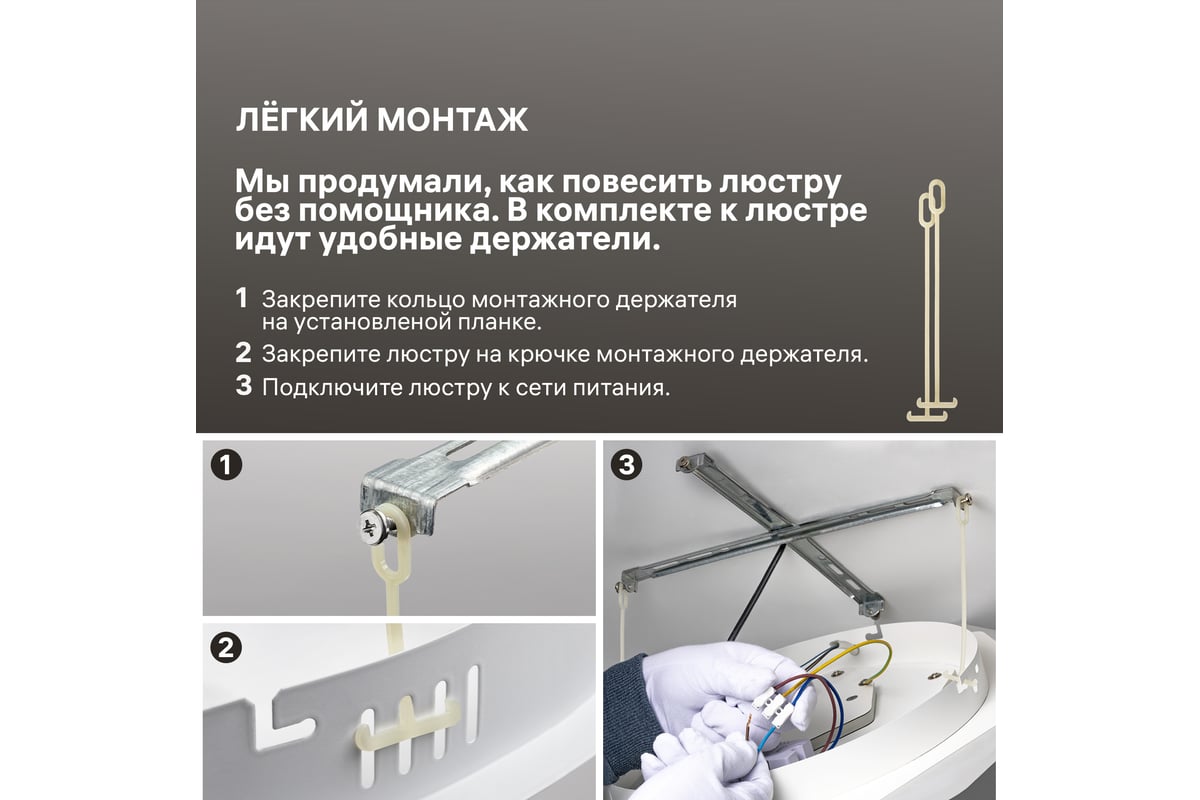 ЛЁГКИЙ МОНТАЖ

Мы продумали, как повесить люстру без помощника. В комплекте к люстре идут удобные держатели.

1 Закрепите кольцо монтажного держателя на установленой планке.
2 Закрепите люстру на крючке монтажного держателя.
3 Подключите люстру к сети питания.

1

2

3