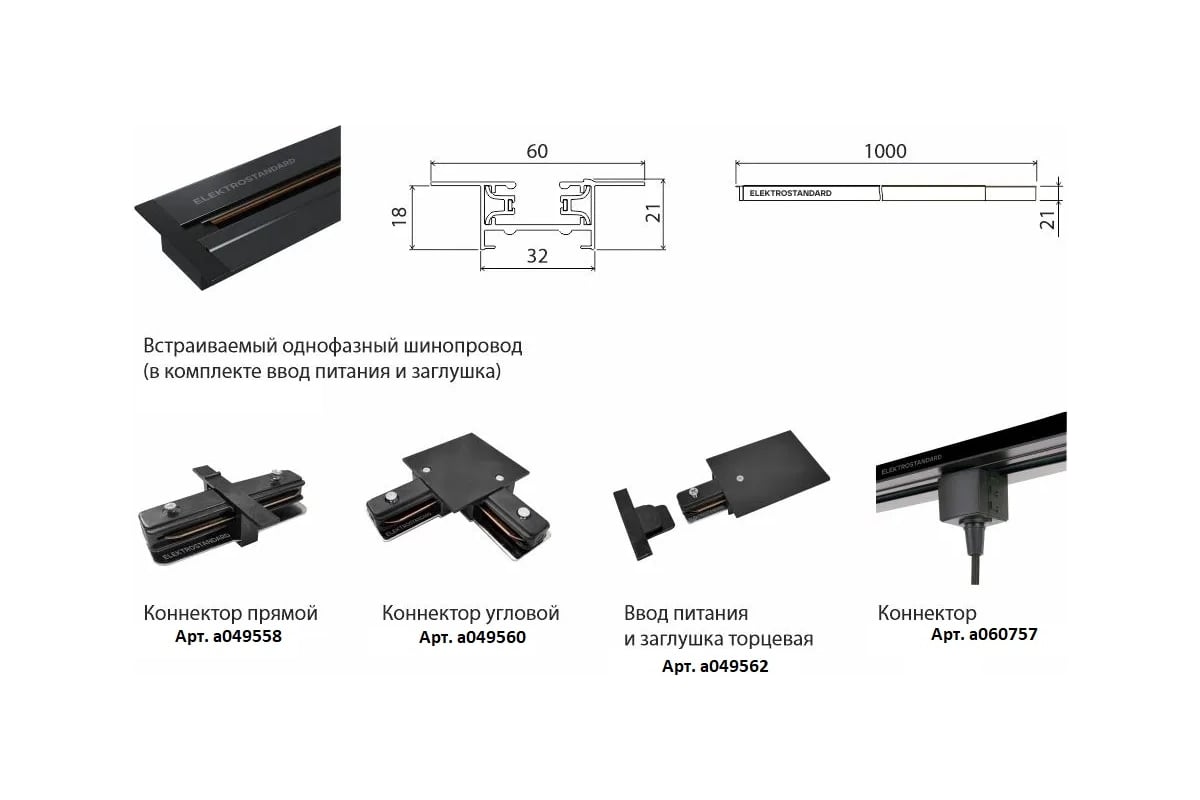 ELEKTROSTANDARD

60

18

21

32

1000

ELEKTROSTANDARD

21

Встраиваемый однофазный шинопровод
(в комплекте ввод питания и заглушка)

ELEKTROSTANDARD

ELEKTROSTANDARD

ELEKTROSTANDARD

Коннектор прямой
Арт. a049558

Коннектор угловой
Арт. a049560

Ввод питания
и заглушка торцевая
Арт. a049562

Коннектор
Арт. a060757