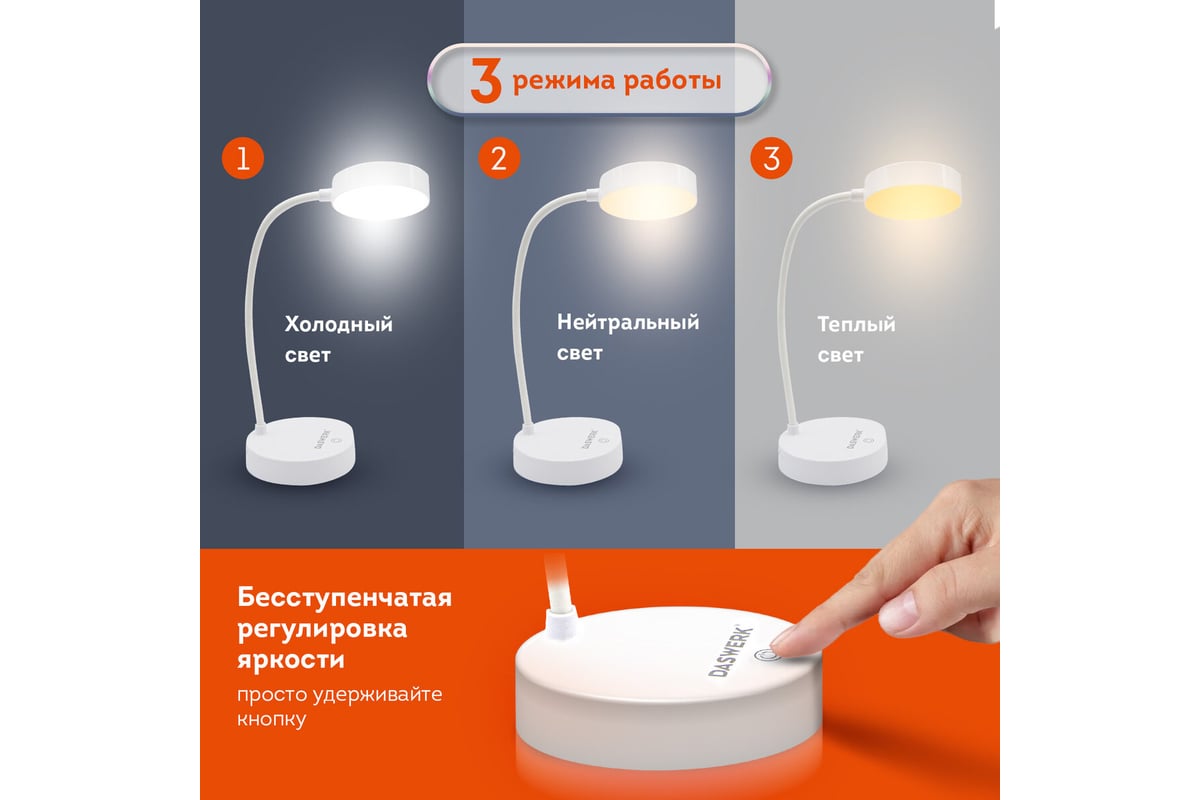 3 режима работы

1

Холодный свет

DASWERK

2

Нейтральный свет

DASWERK

3

Теплый свет

DASWERK

Бесступенчатая регулировка яркости

просто удерживайте кнопку

DASWERK